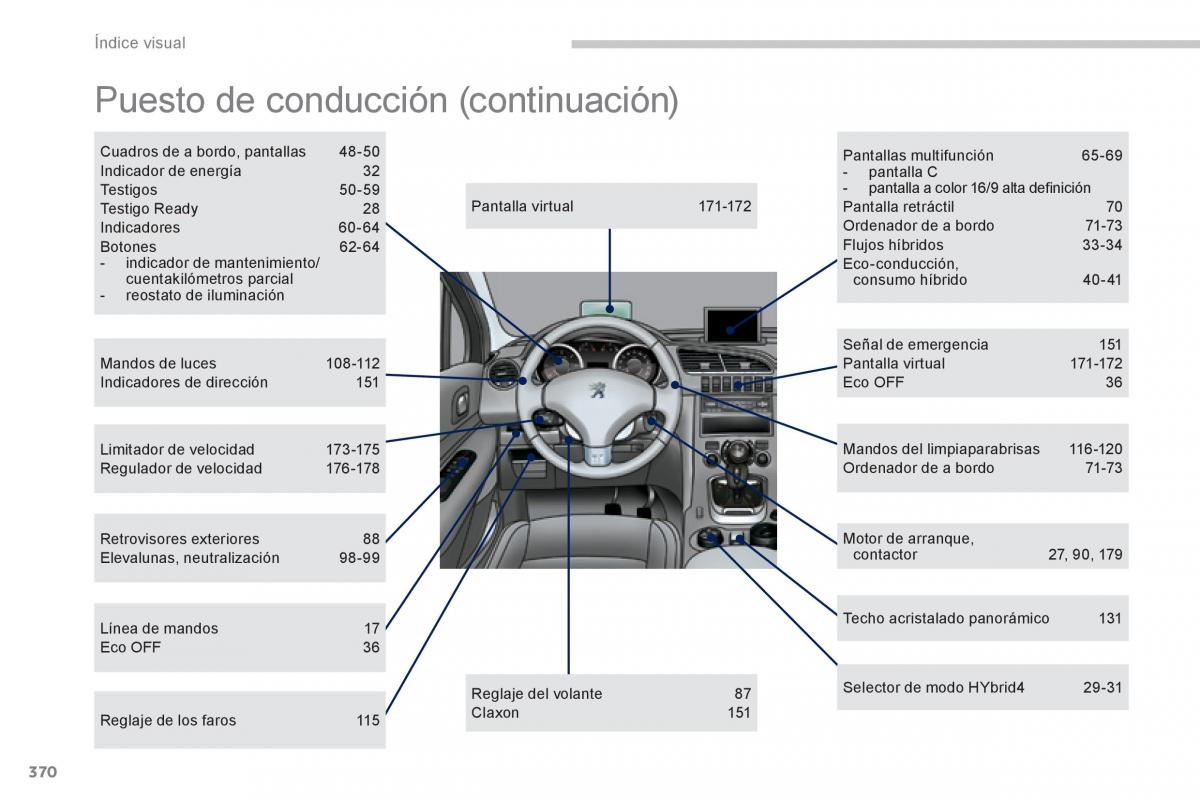 Índice visual

Puesto de conducción (continuación)

Cuadros de a bordo, pantallas 48-50
Indicador de energía 32
Testigos 50-59
Testigo Ready 28
Indicadores 60-64
Botones 62-64
- indicador de mantenimiento/ cuentakilómetros parcial
- reostato de iluminación

Mandos de luces 108-112
Indicadores de dirección 151

Limitador de velocidad 173-175
Regulador de velocidad 176-178

Retrovisores exteriores 88
Elevalunas, neutralización 98-99

Línea de mandos 17
Eco OFF 36

Reglaje de los faros 115

Pantalla virtual 171-172

Reglaje del volante 87
Claxon 151

Pantallas multifunción 65-69
- pantalla C
- pantalla a color 16/9 alta definición
Pantalla retráctil 70
Ordenador de a bordo 71-73
Flujos híbridos 33-34
Eco-conducción, consumo híbrido 40-41

Señal de emergencia 151
Pantalla virtual 171-172
Eco OFF 36

Mandos del limpiaparabrisas 116-120
Ordenador de a bordo 71-73

Motor de arranque, contactor 27, 90, 179

Techo acristalado panorámico 131

Selector de modo HYbrid4 29-31

370