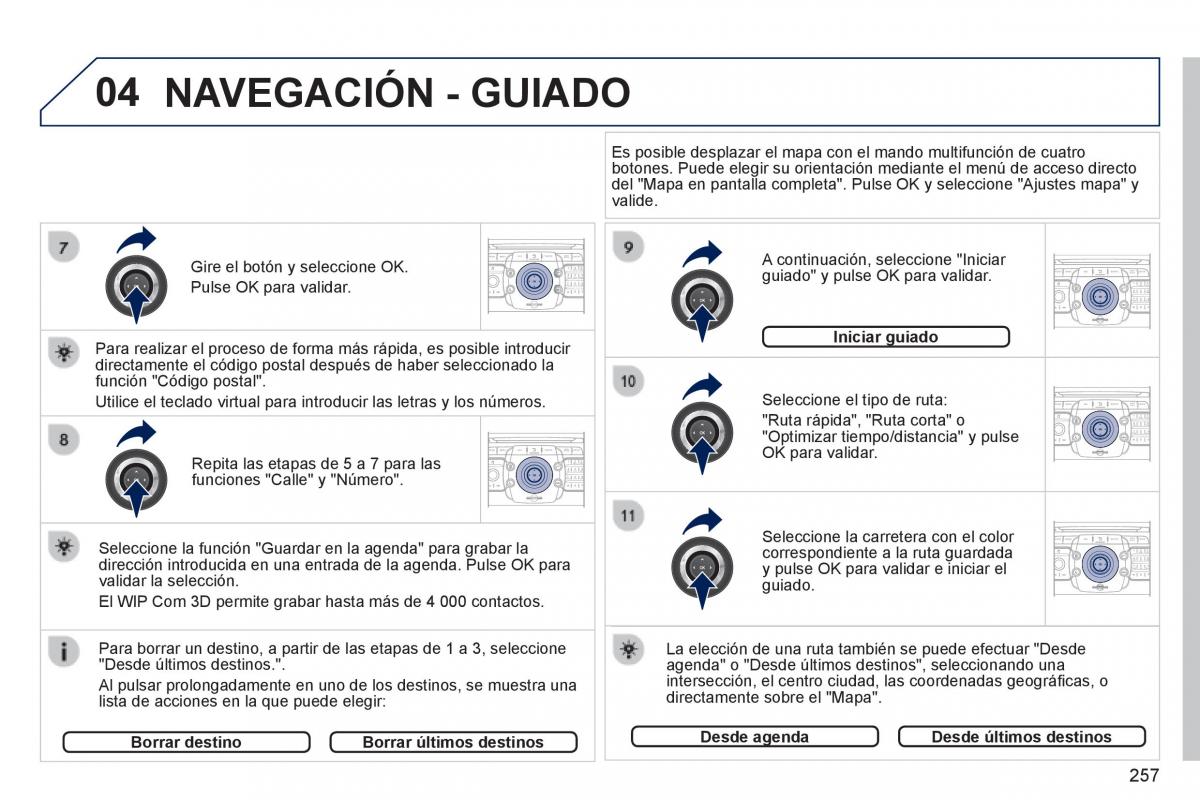 04 NAVEGACIÓN - GUIADO

7

Gire el botón y seleccione OK.
Pulse OK para validar.

Para realizar el proceso de forma más rápida, es posible introducir directamente el código postal después de haber seleccionado la función "Código postal".

Utilice el teclado virtual para introducir las letras y los números.

8

Repita las etapas de 5 a 7 para las funciones "Calle" y "Número".

Seleccione la función "Guardar en la agenda" para grabar la dirección introducida en una entrada de la agenda. Pulse OK para validar la selección.

El WIP Com 3D permite grabar hasta más de 4 000 contactos.

Para borrar un destino, a partir de las etapas de 1 a 3, seleccione "Desde últimos destinos.".

Al pulsar prolongadamente en uno de los destinos, se muestra una lista de acciones en la que puede elegir:

Borrar destino

Borrar últimos destinos

Es posible desplazar el mapa con el mando multifunción de cuatro botones. Puede elegir su orientación mediante el menú de acceso directo del "Mapa en pantalla completa". Pulse OK y seleccione "Ajustes mapa" y valide.

9

A continuación, seleccione "Iniciar guiado" y pulse OK para validar.

Iniciar guiado

10

Seleccione el tipo de ruta:
"Ruta rápida", "Ruta corta" o "Optimizar tiempo/distancia" y pulse OK para validar.

11

Seleccione la carretera con el color correspondiente a la ruta guardada y pulse OK para validar e iniciar el guiado.

La elección de una ruta también se puede efectuar "Desde agenda" o "Desde últimos destinos", seleccionando una intersección, el centro ciudad, las coordenadas geográficas, o directamente sobre el "Mapa".

Desde agenda

Desde últimos destinos

257