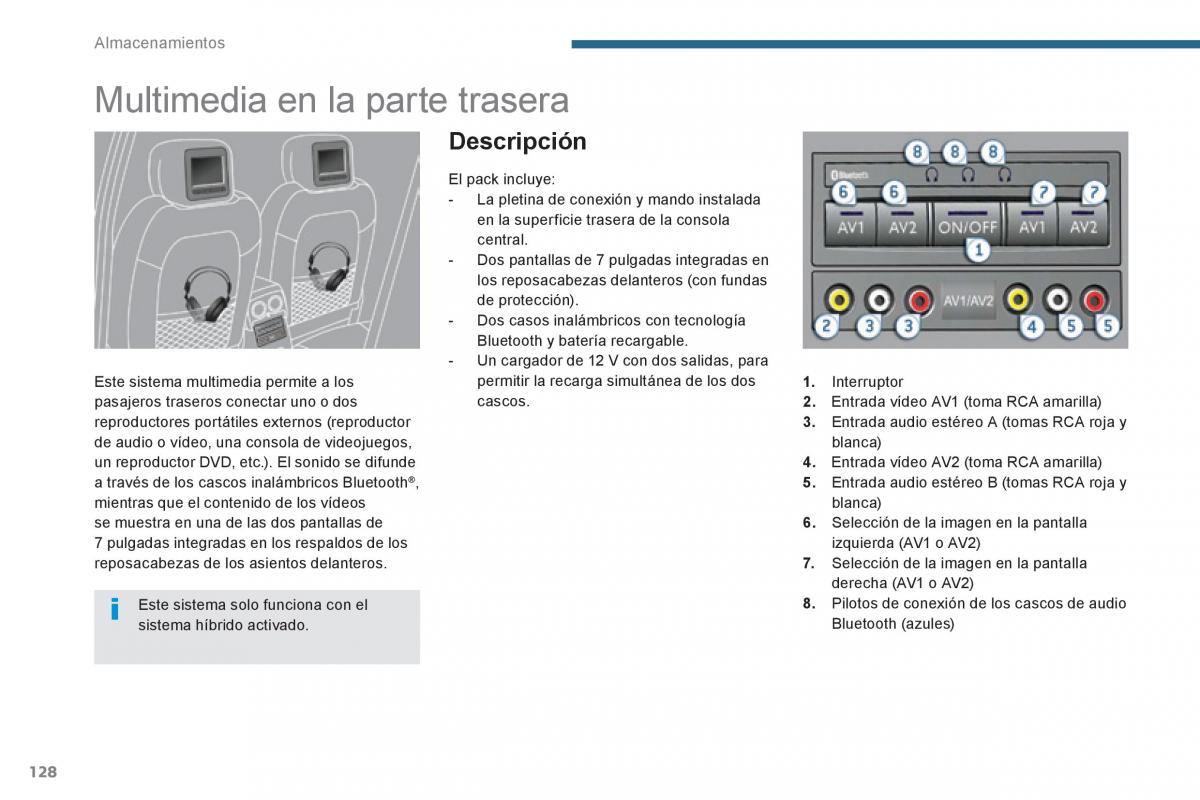 Almacenamientos

Multimedia en la parte trasera

Este sistema multimedia permite a los pasajeros traseros conectar uno o dos reproductores portátiles externos (reproductor de audio o vídeo, una consola de videojuegos, un reproductor DVD, etc.). El sonido se difunde a través de los cascos inalámbricos Bluetooth®, mientras que el contenido de los vídeos se muestra en una de las dos pantallas de 7 pulgadas integradas en los respaldos de los reposacabezas de los asientos delanteros.

Este sistema solo funciona con el sistema híbrido activado.

Descripción

El pack incluye:
- La pletina de conexión y mando instalada en la superficie trasera de la consola central.
- Dos pantallas de 7 pulgadas integradas en los reposacabezas delanteros (con fundas de protección).
- Dos casos inalámbricos con tecnología Bluetooth y batería recargable.
- Un cargador de 12 V con dos salidas, para permitir la recarga simultánea de los dos cascos.

8 8 8
Bluetooth
6 6 7 7
AV1 AV2 ON/OFF AV1 AV2
1
AV1/AV2
2 3 3 4 5 5

1. Interruptor
2. Entrada vídeo AV1 (toma RCA amarilla)
3. Entrada audio estéreo A (tomas RCA roja y blanca)
4. Entrada vídeo AV2 (toma RCA amarilla)
5. Entrada audio estéreo B (tomas RCA roja y blanca)
6. Selección de la imagen en la pantalla izquierda (AV1 o AV2)
7. Selección de la imagen en la pantalla derecha (AV1 o AV2)
8. Pilotos de conexión de los cascos de audio Bluetooth (azules)

128