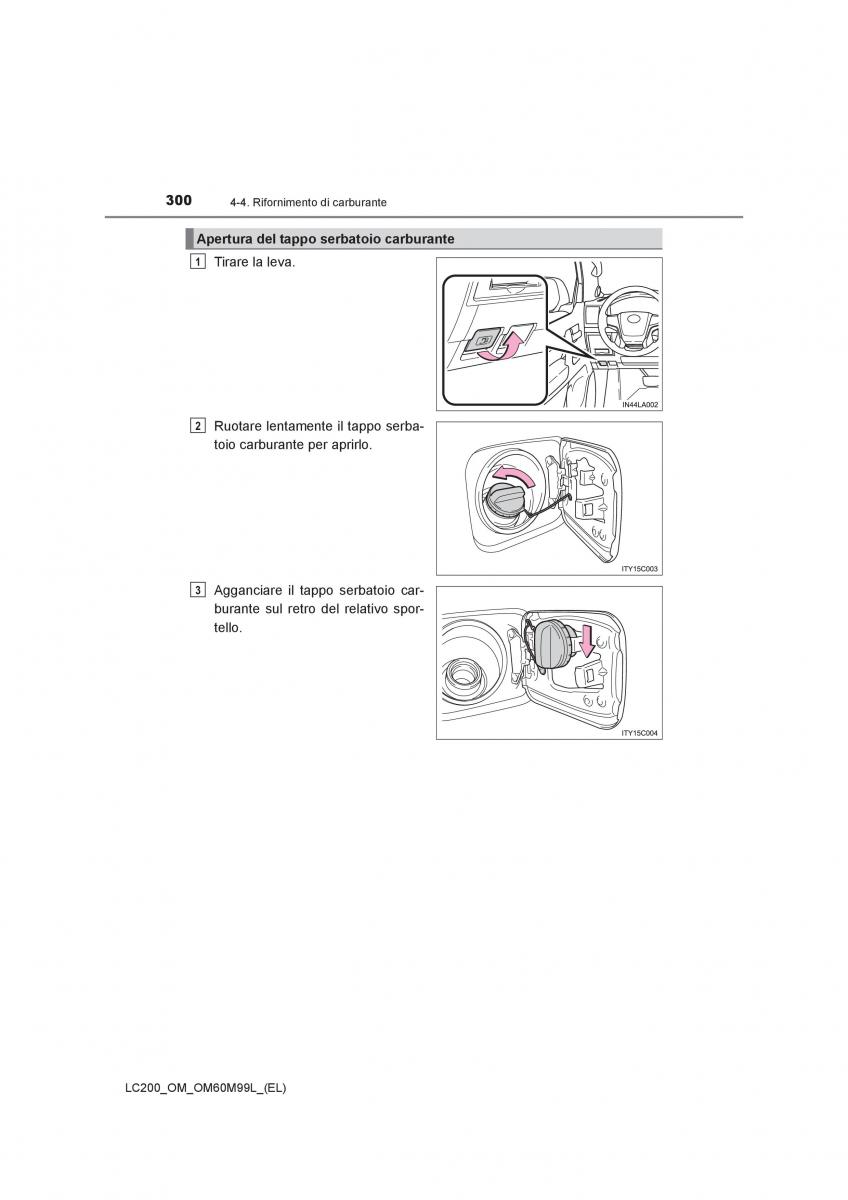 300 4-4. Rifornimento di carburante

Apertura del tappo serbatoio carburante

1 Tirare la leva.

IN44LA002

2 Ruotare lentamente il tappo serbatoio carburante per aprirlo.

ITY15C003

3 Agganciare il tappo serbatoio carburante sul retro del relativo sportello.

ITY15C004

LC200_OM_OM60M99L_(EL)