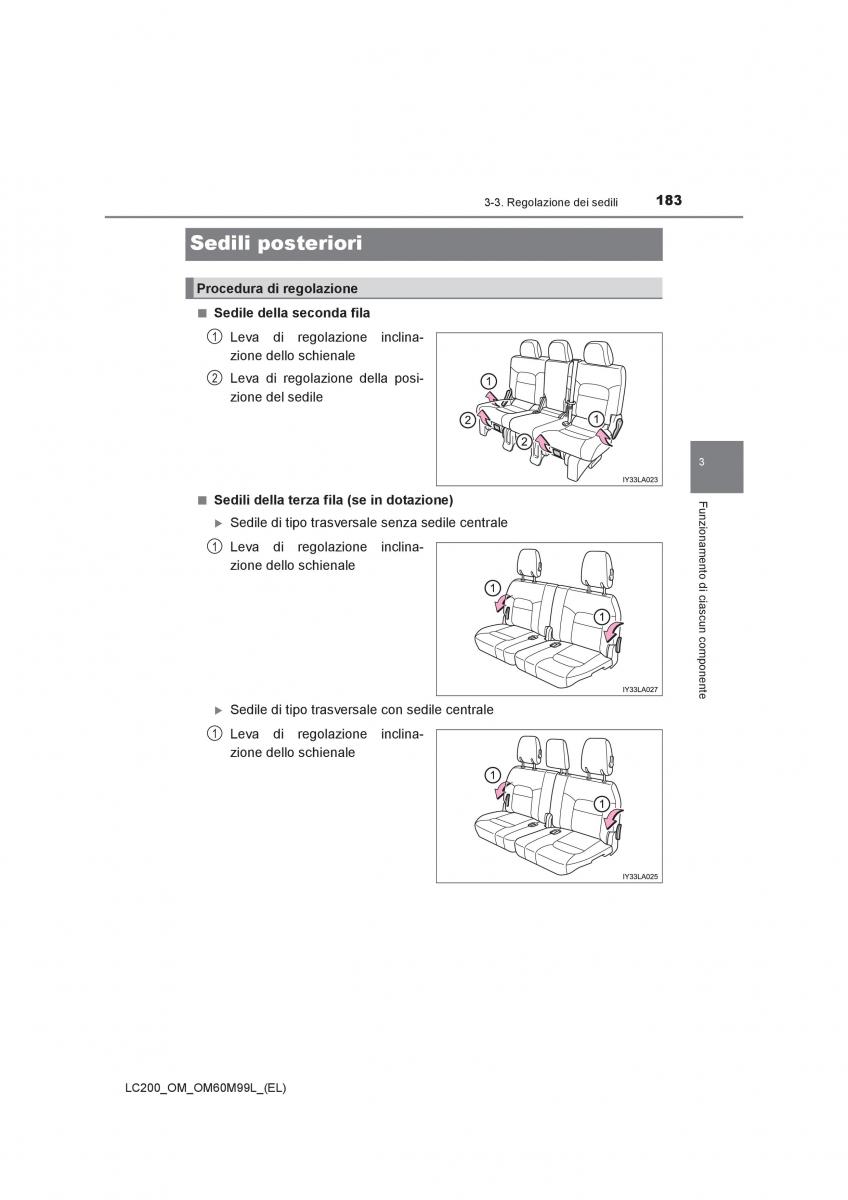 3-3. Regolazione dei sedili

183

Sedili posteriori

Procedura di regolazione

■ Sedile della seconda fila

1 Leva di regolazione inclinazione dello schienale

2 Leva di regolazione della posizione del sedile

1
2
2
1

IY33LA023

■ Sedili della terza fila (se in dotazione)

▶ Sedile di tipo trasversale senza sedile centrale

1 Leva di regolazione inclinazione dello schienale

1
1

IY33LA027

▶ Sedile di tipo trasversale con sedile centrale

1 Leva di regolazione inclinazione dello schienale

1
1

IY33LA025

3

Funzionamento di ciascun componente

LC200_OM_OM60M99L_(EL)