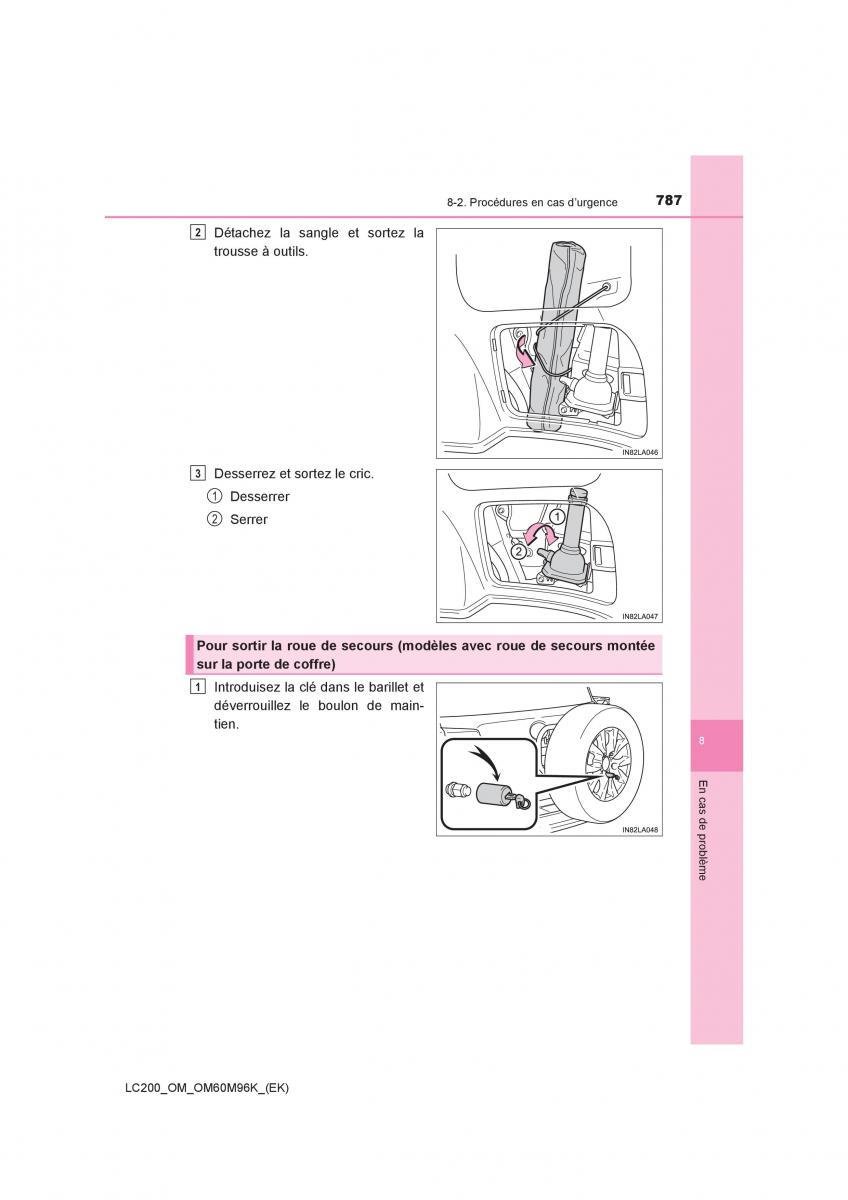 8-2. Procédures en cas d'urgence 787

2 Détachez la sangle et sortez la trousse à outils.

IN82LA046

3 Desserrez et sortez le cric.

1 Desserrer

2 Serrer

1

2

IN82LA047

Pour sortir la roue de secours (modèles avec roue de secours montée sur la porte de coffre)

1 Introduisez la clé dans le barillet et déverrouillez le boulon de maintien.

IN82LA048

8

En cas de problème

LC200_OM_OM60M96K_(EK)