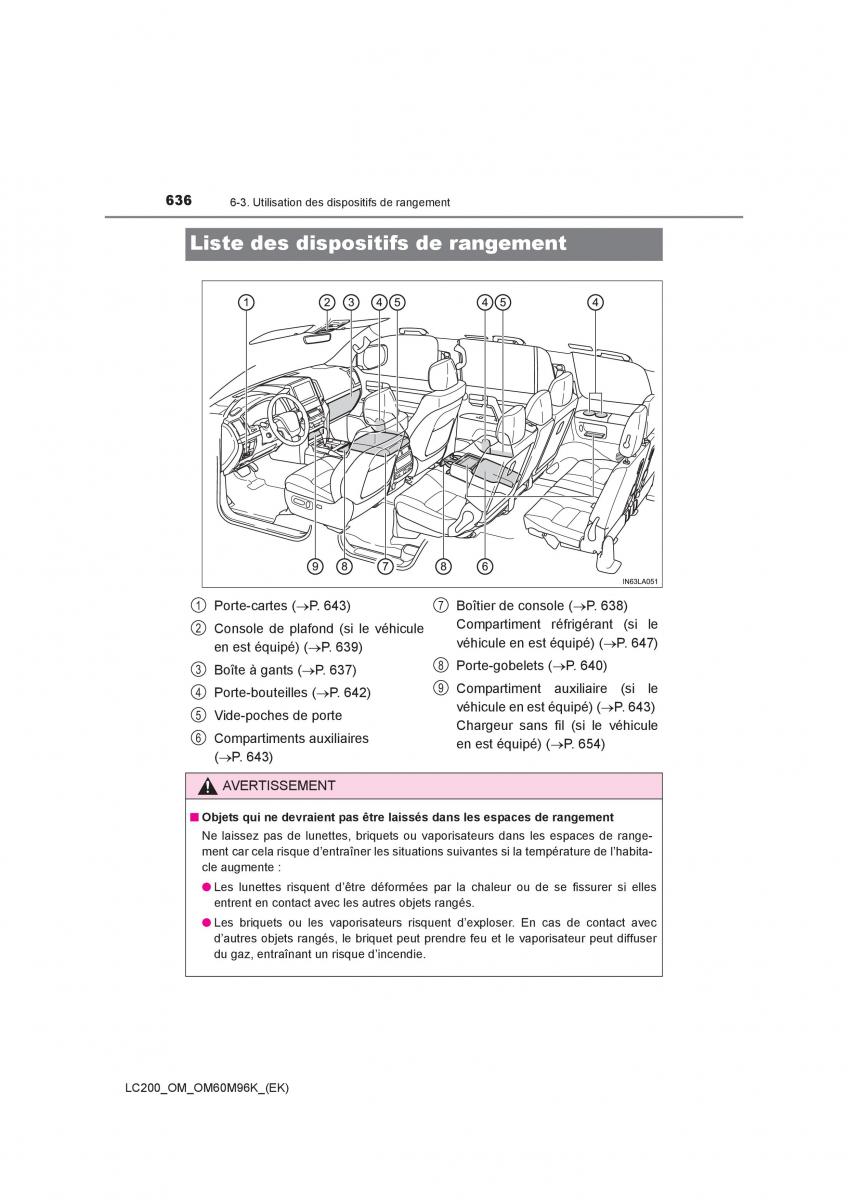 636 6-3. Utilisation des dispositifs de rangement

Liste des dispositifs de rangement

1 2 3 4 5 4 5 4

9 8 7 8 6

IN63LA051

1 Porte-cartes (→P. 643)

2 Console de plafond (si le véhicule en est équipé) (→P. 639)

3 Boîte à gants (→P. 637)

4 Porte-bouteilles (→P. 642)

5 Vide-poches de porte

6 Compartiments auxiliaires (→P. 643)

7 Boîtier de console (→P. 638) Compartiment réfrigérant (si le véhicule en est équipé) (→P. 647)

8 Porte-gobelets (→P. 640)

9 Compartiment auxiliaire (si le véhicule en est équipé) (→P. 643) Chargeur sans fil (si le véhicule en est équipé) (→P. 654)

AVERTISSEMENT

■ Objets qui ne devraient pas être laissés dans les espaces de rangement
Ne laissez pas de lunettes, briquets ou vaporisateurs dans les espaces de rangement car cela risque d'entraîner les situations suivantes si la température de l'habitacle augmente :

● Les lunettes risquent d'être déformées par la chaleur ou de se fissurer si elles entrent en contact avec les autres objets rangés.

● Les briquets ou les vaporisateurs risquent d'exploser. En cas de contact avec d'autres objets rangés, le briquet peut prendre feu et le vaporisateur peut diffuser du gaz, entraînant un risque d'incendie.

LC200_OM_OM60M96K_(EK)