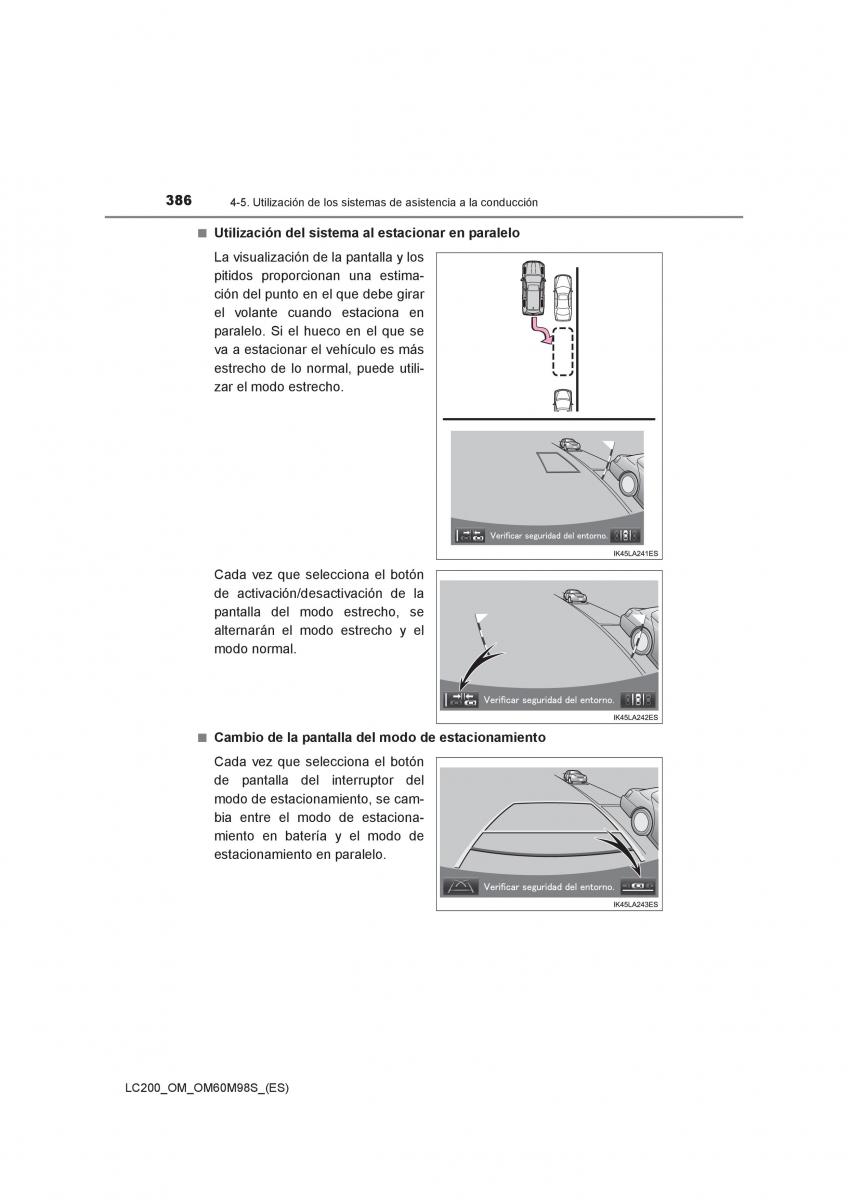 386 4-5. Utilización de los sistemas de asistencia a la conducción

■ Utilización del sistema al estacionar en paralelo

La visualización de la pantalla y los pitidos proporcionan una estimación del punto en el que debe girar el volante cuando estaciona en paralelo. Si el hueco en el que se va a estacionar el vehículo es más estrecho de lo normal, puede utilizar el modo estrecho.

Verificar seguridad del entorno.

IK45LA241ES

Cada vez que selecciona el botón de activación/desactivación de la pantalla del modo estrecho, se alternarán el modo estrecho y el modo normal.

Verificar seguridad del entorno.

IK45LA242ES

■ Cambio de la pantalla del modo de estacionamiento

Cada vez que selecciona el botón de pantalla del interruptor del modo de estacionamiento, se cambia entre el modo de estacionamiento en batería y el modo de estacionamiento en paralelo.

Verificar seguridad del entorno.

IK45LA243ES

LC200_OM_OM60M98S_(ES)