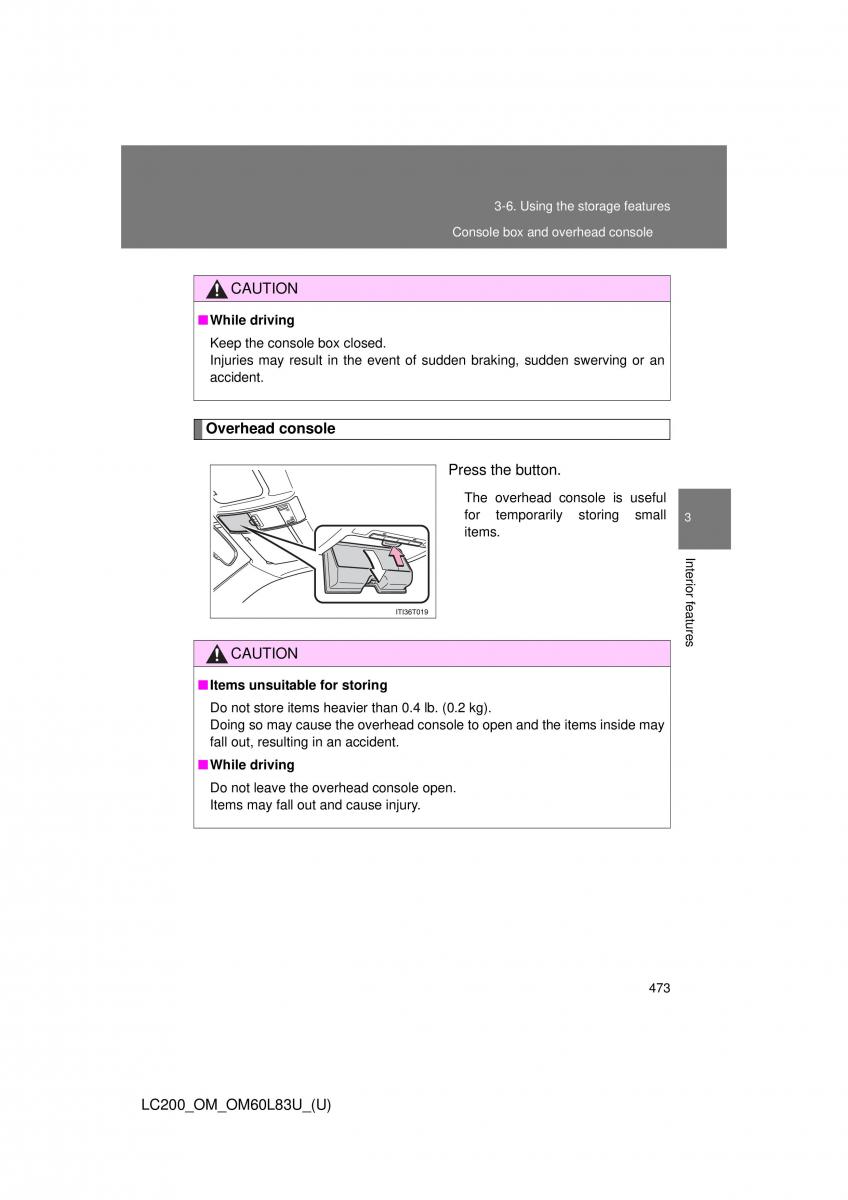 3-6. Using the storage features

Console box and overhead console

CAUTION

■ While driving

Keep the console box closed.
Injuries may result in the event of sudden braking, sudden swerving or an accident.

Overhead console

ITI36T019

Press the button.

The overhead console is useful for temporarily storing small items.

3

Interior features

CAUTION

■ Items unsuitable for storing

Do not store items heavier than 0.4 lb. (0.2 kg).
Doing so may cause the overhead console to open and the items inside may fall out, resulting in an accident.

■ While driving

Do not leave the overhead console open.
Items may fall out and cause injury.

473

LC200_OM_OM60L83U_(U)