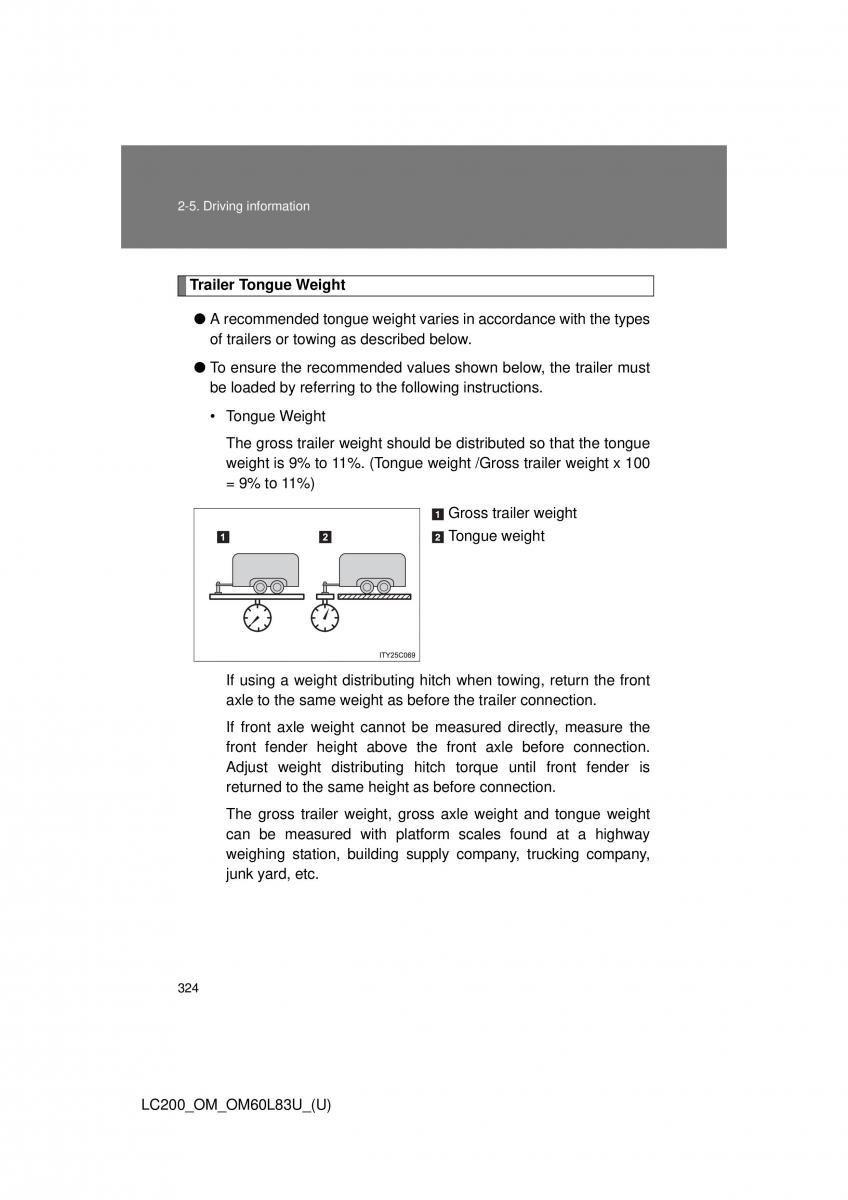 2-5. Driving information

Trailer Tongue Weight

● A recommended tongue weight varies in accordance with the types of trailers or towing as described below.

● To ensure the recommended values shown below, the trailer must be loaded by referring to the following instructions.

• Tongue Weight

The gross trailer weight should be distributed so that the tongue weight is 9% to 11%. (Tongue weight /Gross trailer weight x 100 = 9% to 11%)

1

2

ITY25C069

1 Gross trailer weight

2 Tongue weight

If using a weight distributing hitch when towing, return the front axle to the same weight as before the trailer connection.

If front axle weight cannot be measured directly, measure the front fender height above the front axle before connection. Adjust weight distributing hitch torque until front fender is returned to the same height as before connection.

The gross trailer weight, gross axle weight and tongue weight can be measured with platform scales found at a highway weighing station, building supply company, trucking company, junk yard, etc.

324

LC200_OM_OM60L83U_(U)