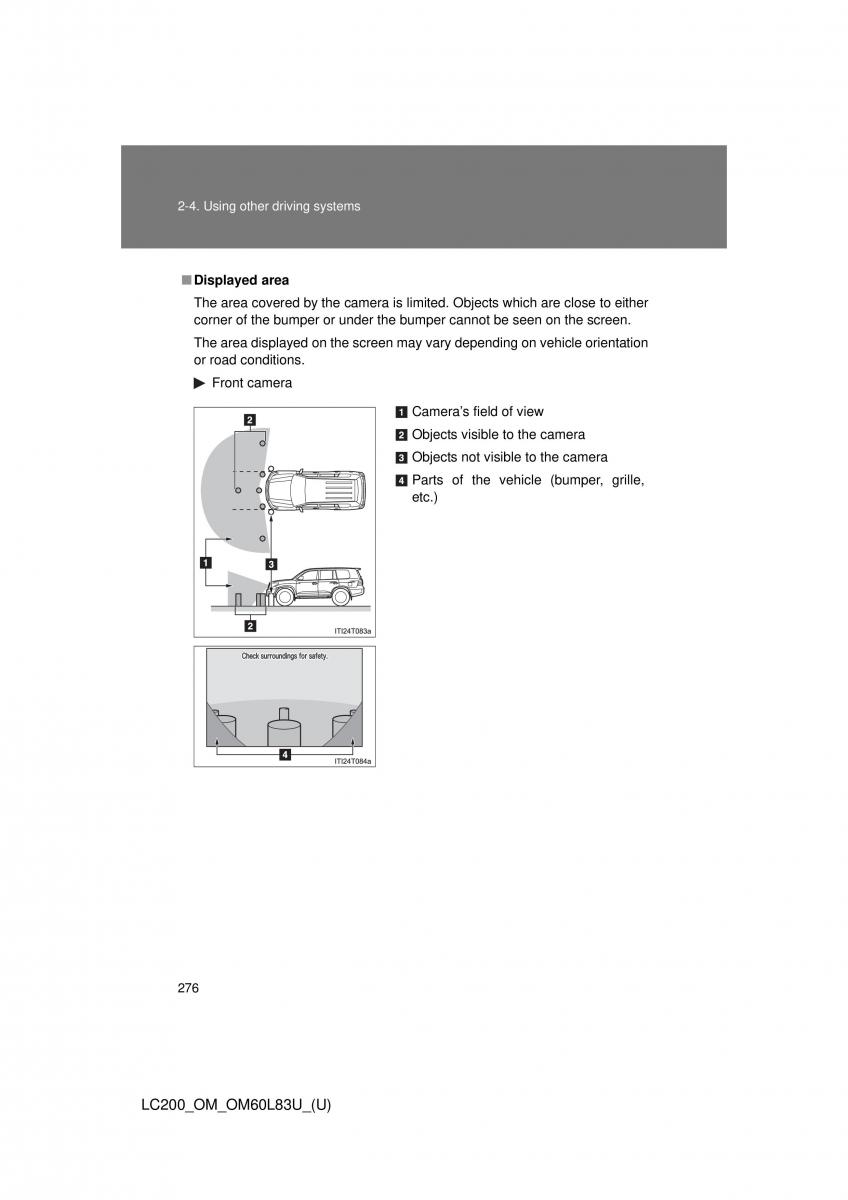 2-4. Using other driving systems

■ Displayed area

The area covered by the camera is limited. Objects which are close to either corner of the bumper or under the bumper cannot be seen on the screen.

The area displayed on the screen may vary depending on vehicle orientation or road conditions.

▶ Front camera

2
1
3
2
ITI24T083a

Check surroundings for safety.
4
ITI24T084a

1 Camera's field of view
2 Objects visible to the camera
3 Objects not visible to the camera
4 Parts of the vehicle (bumper, grille, etc.)

276

LC200_OM_OM60L83U_(U)