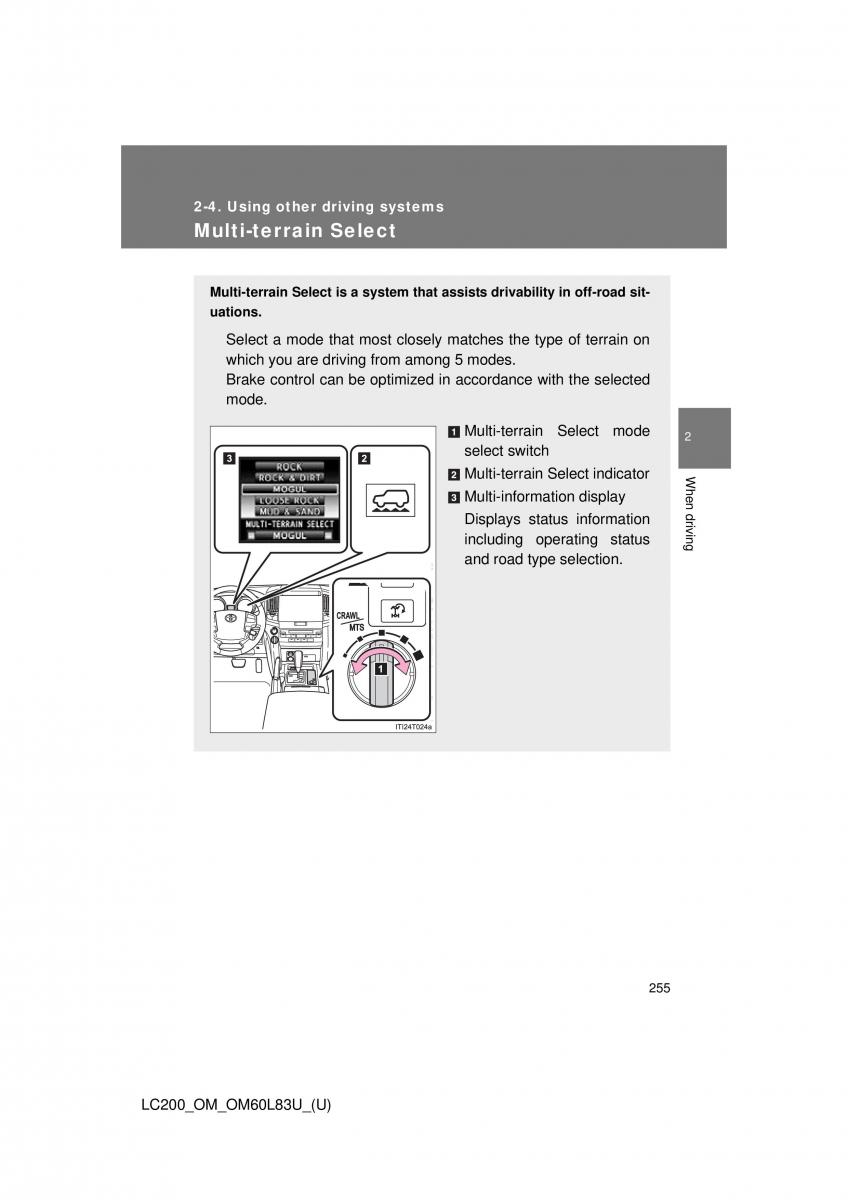 2-4. Using other driving systems

Multi-terrain Select

Multi-terrain Select is a system that assists drivability in off-road situations.

Select a mode that most closely matches the type of terrain on which you are driving from among 5 modes.
Brake control can be optimized in accordance with the selected mode.

3

ROCK
ROCK & DIRT
MOGUL
LOOSE ROCK
MUD & SAND
MULTI-TERRAIN SELECT
MOGUL

2

CRAWL
MTS

1

ITI24T024a

1 Multi-terrain Select mode select switch
2 Multi-terrain Select indicator
3 Multi-information display
Displays status information including operating status and road type selection.

2

When driving

255

LC200_OM_OM60L83U_(U)