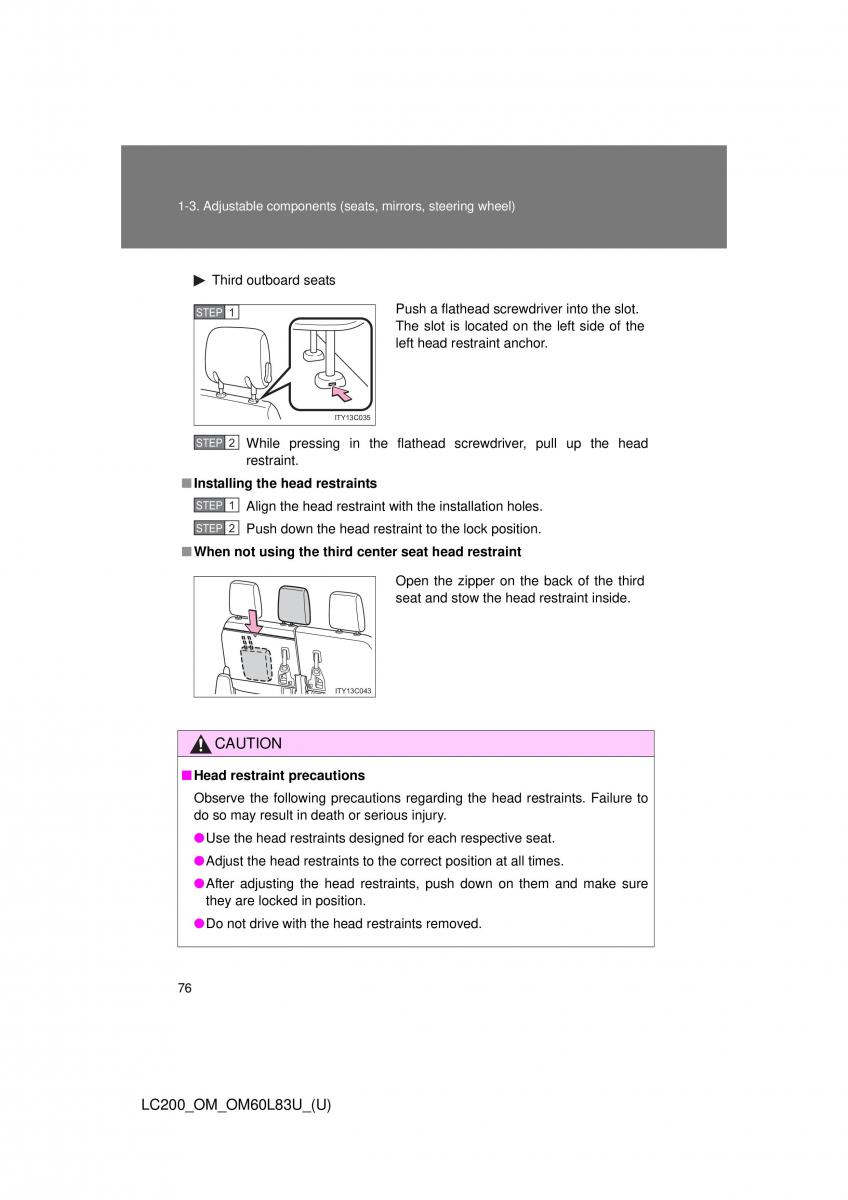 1-3. Adjustable components (seats, mirrors, steering wheel)

▶ Third outboard seats

STEP 1

ITY13C035

Push a flathead screwdriver into the slot. The slot is located on the left side of the left head restraint anchor.

STEP 2 While pressing in the flathead screwdriver, pull up the head restraint.

■ Installing the head restraints

STEP 1 Align the head restraint with the installation holes.

STEP 2 Push down the head restraint to the lock position.

■ When not using the third center seat head restraint

ITY13C043

Open the zipper on the back of the third seat and stow the head restraint inside.

CAUTION

■ Head restraint precautions

Observe the following precautions regarding the head restraints. Failure to do so may result in death or serious injury.

● Use the head restraints designed for each respective seat.

● Adjust the head restraints to the correct position at all times.

● After adjusting the head restraints, push down on them and make sure they are locked in position.

● Do not drive with the head restraints removed.

76

LC200_OM_OM60L83U_(U)