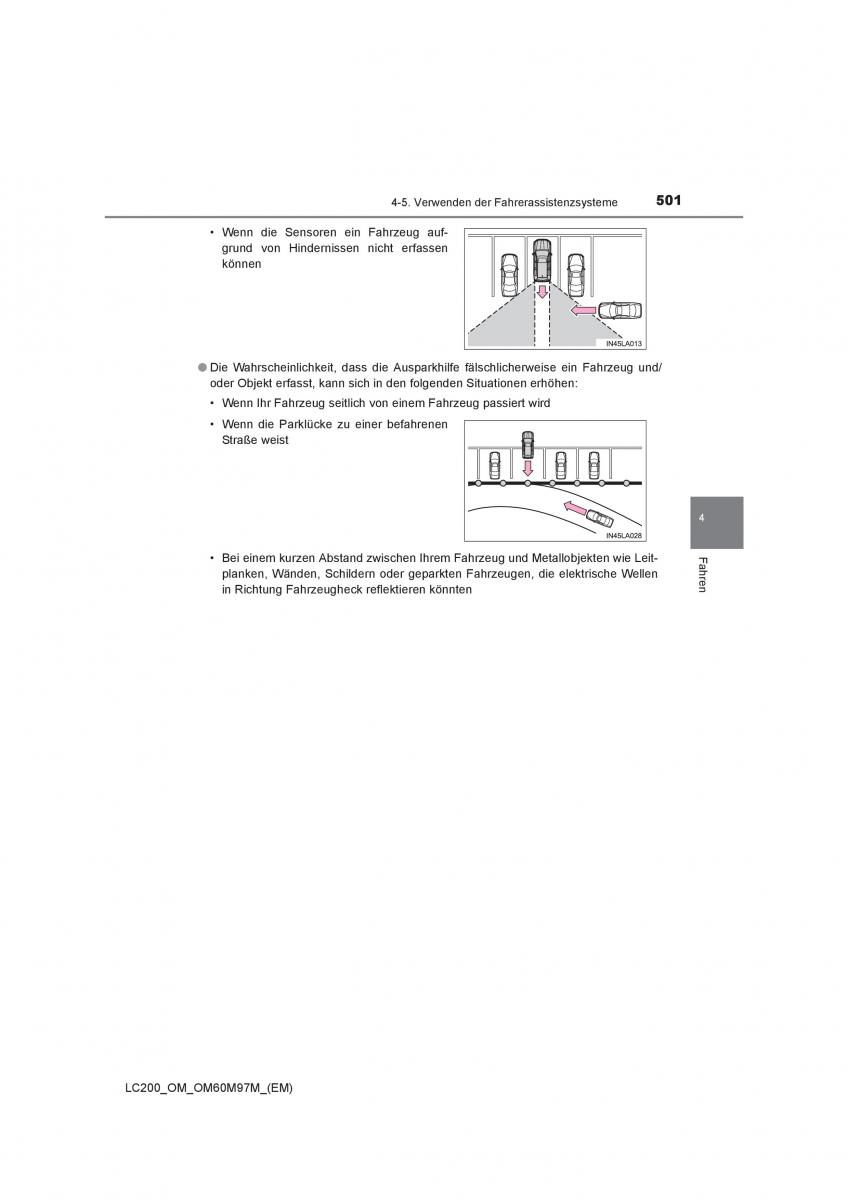 4-5. Verwenden der Fahrerassistenzsysteme 501

• Wenn die Sensoren ein Fahrzeug aufgrund von Hindernissen nicht erfassen können

IN45LA013

● Die Wahrscheinlichkeit, dass die Ausparkhilfe fälschlicherweise ein Fahrzeug und/oder Objekt erfasst, kann sich in den folgenden Situationen erhöhen:

• Wenn Ihr Fahrzeug seitlich von einem Fahrzeug passiert wird

• Wenn die Parklücke zu einer befahrenen Straße weist

IN45LA028

• Bei einem kurzen Abstand zwischen Ihrem Fahrzeug und Metallobjekten wie Leitplanken, Wänden, Schildern oder geparkten Fahrzeugen, die elektrische Wellen in Richtung Fahrzeugheck reflektieren könnten

4

Fahren

LC200_OM_OM60M97M_(EM)