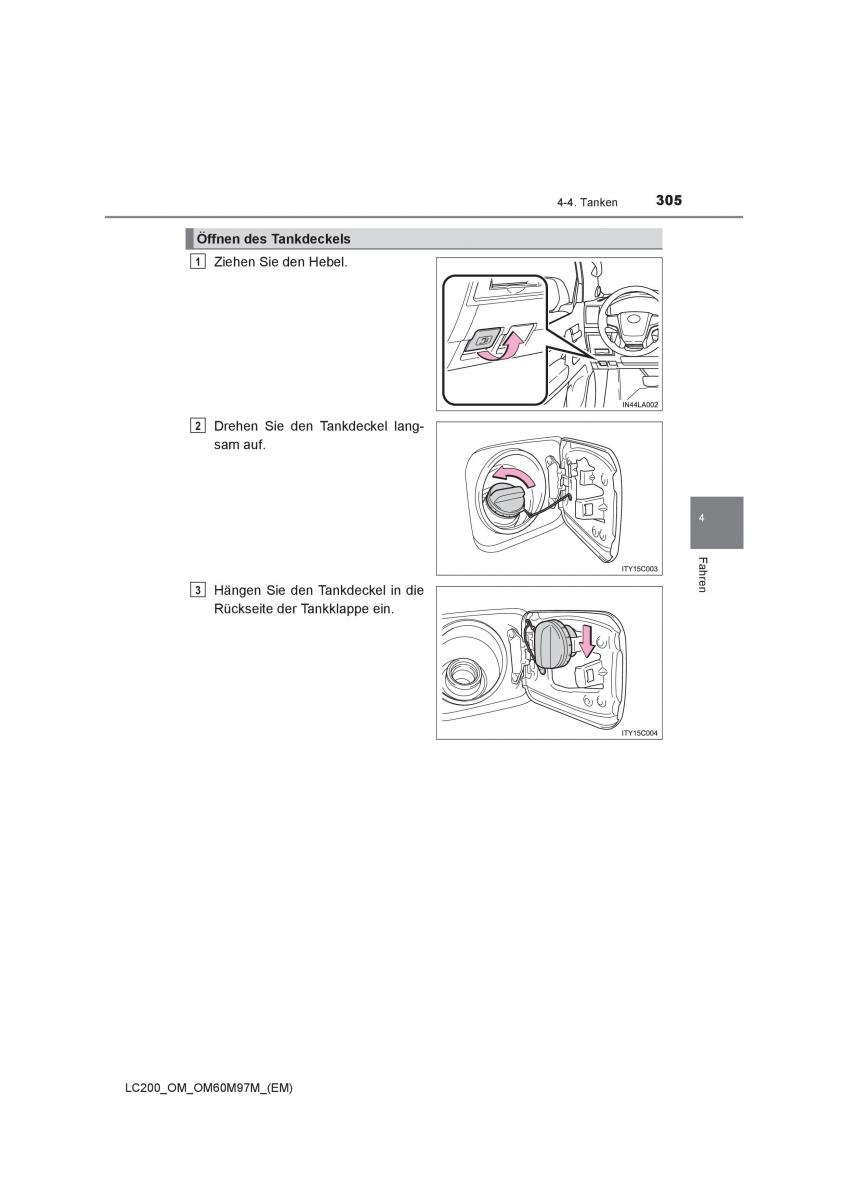 4-4. Tanken 305

Öffnen des Tankdeckels

1 Ziehen Sie den Hebel.

IN44LA002

2 Drehen Sie den Tankdeckel langsam auf.

ITY15C003

3 Hängen Sie den Tankdeckel in die Rückseite der Tankklappe ein.

ITY15C004

4

Fahren

LC200_OM_OM60M97M_(EM)