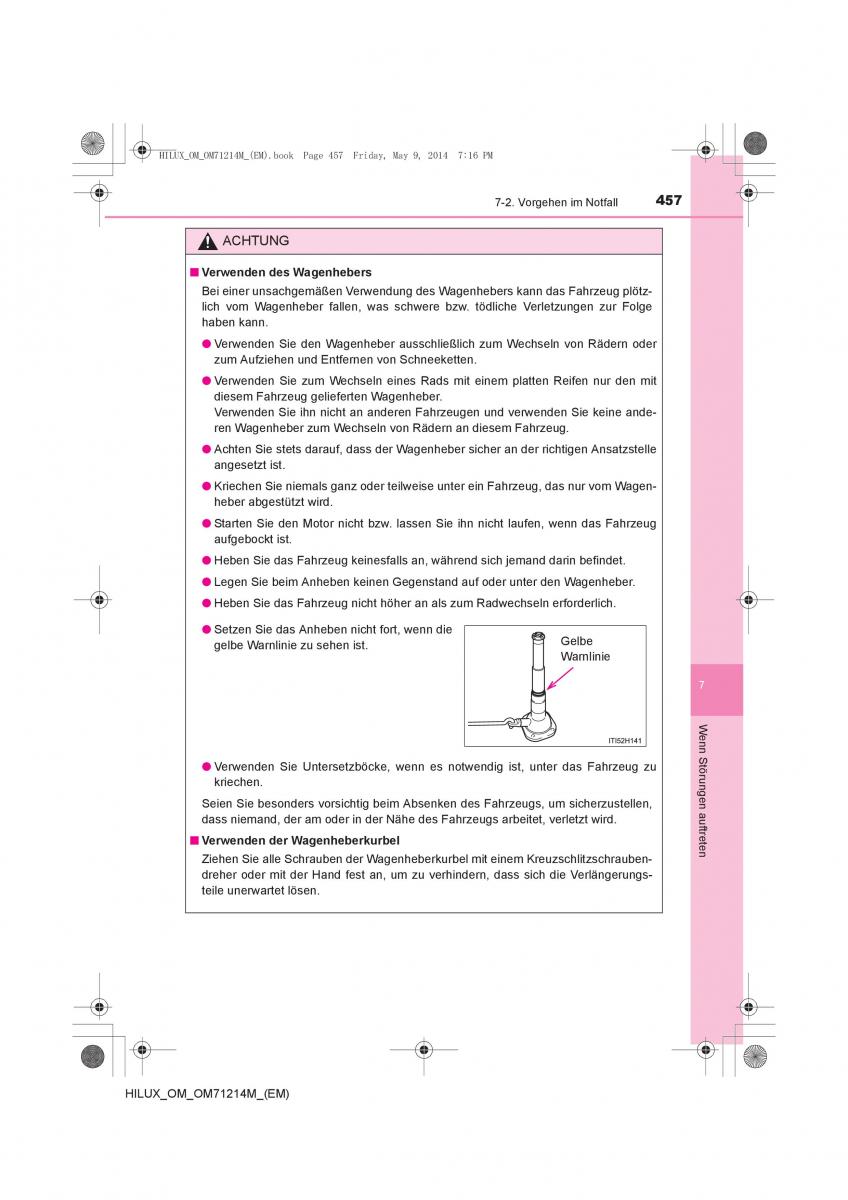 HILUX_OM_OM71214M_(EM).book Page 457 Friday, May 9, 2014 7:16 PM

7-2. Vorgehen im Notfall

457

ACHTUNG

■ Verwenden des Wagenhebers

Bei einer unsachgemäßen Verwendung des Wagenhebers kann das Fahrzeug plötzlich vom Wagenheber fallen, was schwere bzw. tödliche Verletzungen zur Folge haben kann.

● Verwenden Sie den Wagenheber ausschließlich zum Wechseln von Rädern oder zum Aufziehen und Entfernen von Schneeketten.

● Verwenden Sie zum Wechseln eines Rads mit einem platten Reifen nur den mit diesem Fahrzeug gelieferten Wagenheber.
Verwenden Sie ihn nicht an anderen Fahrzeugen und verwenden Sie keine anderen Wagenheber zum Wechseln von Rädern an diesem Fahrzeug.

● Achten Sie stets darauf, dass der Wagenheber sicher an der richtigen Ansatzstelle angesetzt ist.

● Kriechen Sie niemals ganz oder teilweise unter ein Fahrzeug, das nur vom Wagenheber abgestützt wird.

● Starten Sie den Motor nicht bzw. lassen Sie ihn nicht laufen, wenn das Fahrzeug aufgebockt ist.

● Heben Sie das Fahrzeug keinesfalls an, während sich jemand darin befindet.

● Legen Sie beim Anheben keinen Gegenstand auf oder unter den Wagenheber.

● Heben Sie das Fahrzeug nicht höher an als zum Radwechseln erforderlich.

● Setzen Sie das Anheben nicht fort, wenn die gelbe Warnlinie zu sehen ist.

Gelbe Warnlinie

ITI52H141

● Verwenden Sie Untersetzböcke, wenn es notwendig ist, unter das Fahrzeug zu kriechen.

Seien Sie besonders vorsichtig beim Absenken des Fahrzeugs, um sicherzustellen, dass niemand, der am oder in der Nähe des Fahrzeugs arbeitet, verletzt wird.

■ Verwenden der Wagenheberkurbel

Ziehen Sie alle Schrauben der Wagenheberkurbel mit einem Kreuzschlitzschraubendreher oder mit der Hand fest an, um zu verhindern, dass sich die Verlängerungsteile unerwartet lösen.

7

Wenn Störungen auftreten

HILUX_OM_OM71214M_(EM)