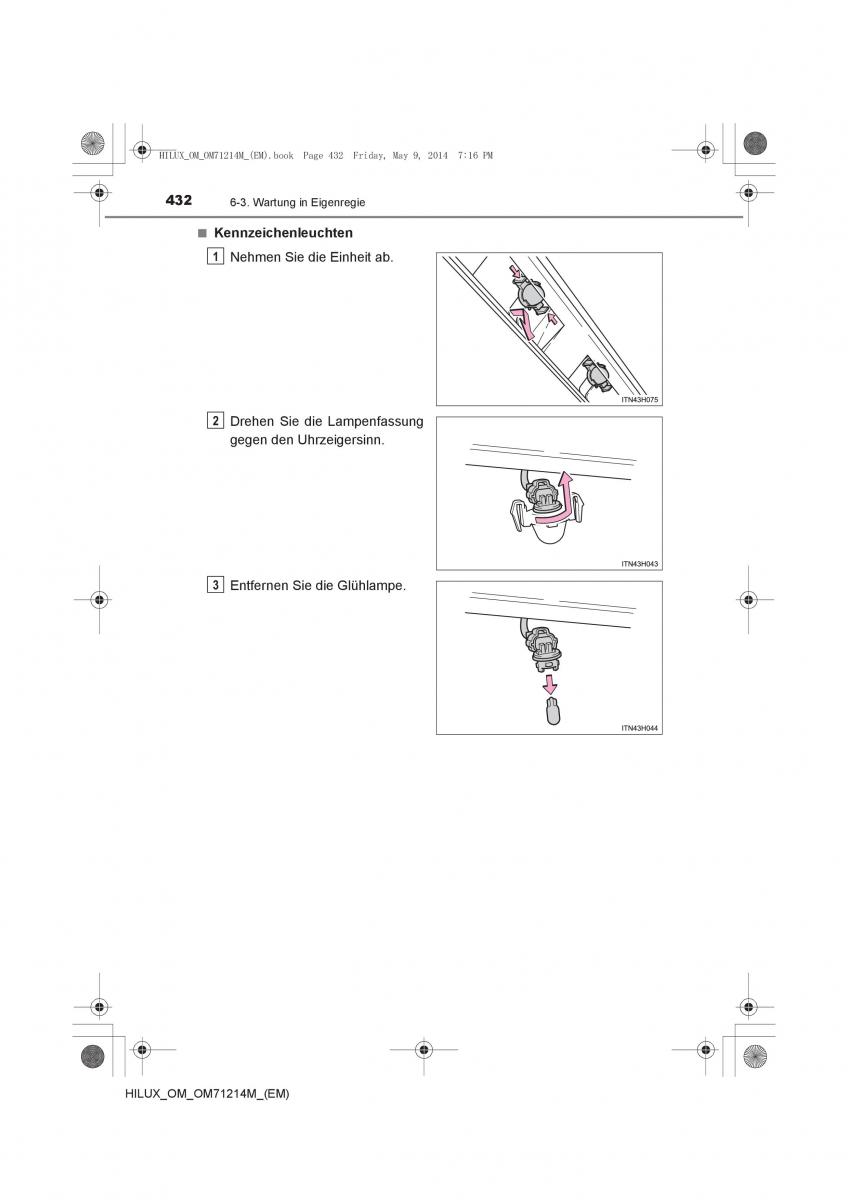 HILUX_OM_OM71214M_(EM).book Page 432 Friday, May 9, 2014 7:16 PM

432 6-3. Wartung in Eigenregie

■ Kennzeichenleuchten

1 Nehmen Sie die Einheit ab.

ITN43H075

2 Drehen Sie die Lampenfassung gegen den Uhrzeigersinn.

ITN43H043

3 Entfernen Sie die Glühlampe.

ITN43H044

HILUX_OM_OM71214M_(EM)