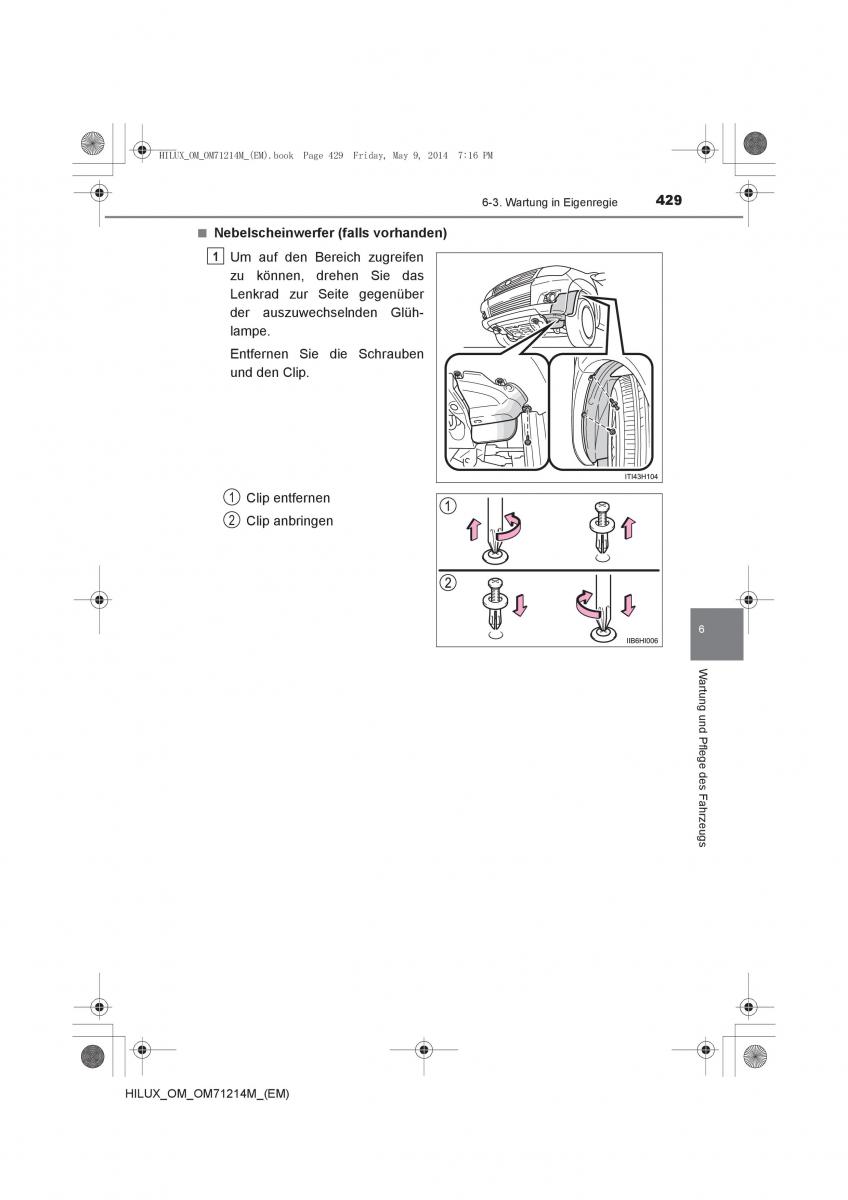 HILUX_OM_OM71214M_(EM).book Page 429 Friday, May 9, 2014 7:16 PM

6-3. Wartung in Eigenregie 429

■ Nebelscheinwerfer (falls vorhanden)

1 Um auf den Bereich zugreifen zu können, drehen Sie das Lenkrad zur Seite gegenüber der auszuwechselnden Glühlampe.

Entfernen Sie die Schrauben und den Clip.

ITI43H104

① Clip entfernen
② Clip anbringen

①
②
IIB6HI006

6

Wartung und Pflege des Fahrzeugs

HILUX_OM_OM71214M_(EM)