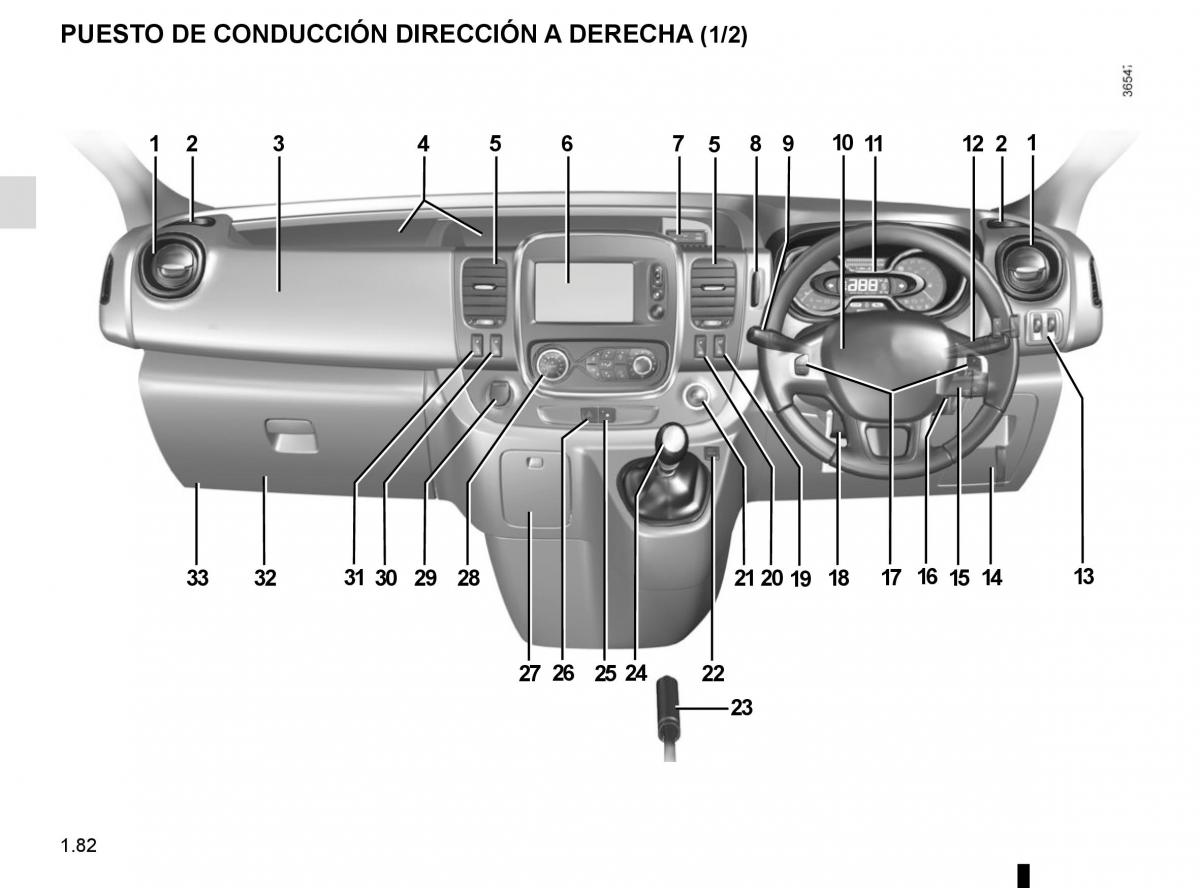 PUESTO DE CONDUCCIÓN DIRECCIÓN A DERECHA (1/2)

36547

1 2 3 4 5 6 7 5 8 9 10 11 12 2 1

33 32 31 30 29 28 21 20 19 18 17 16 15 14 13

27 26 25 24 22

23

1.82