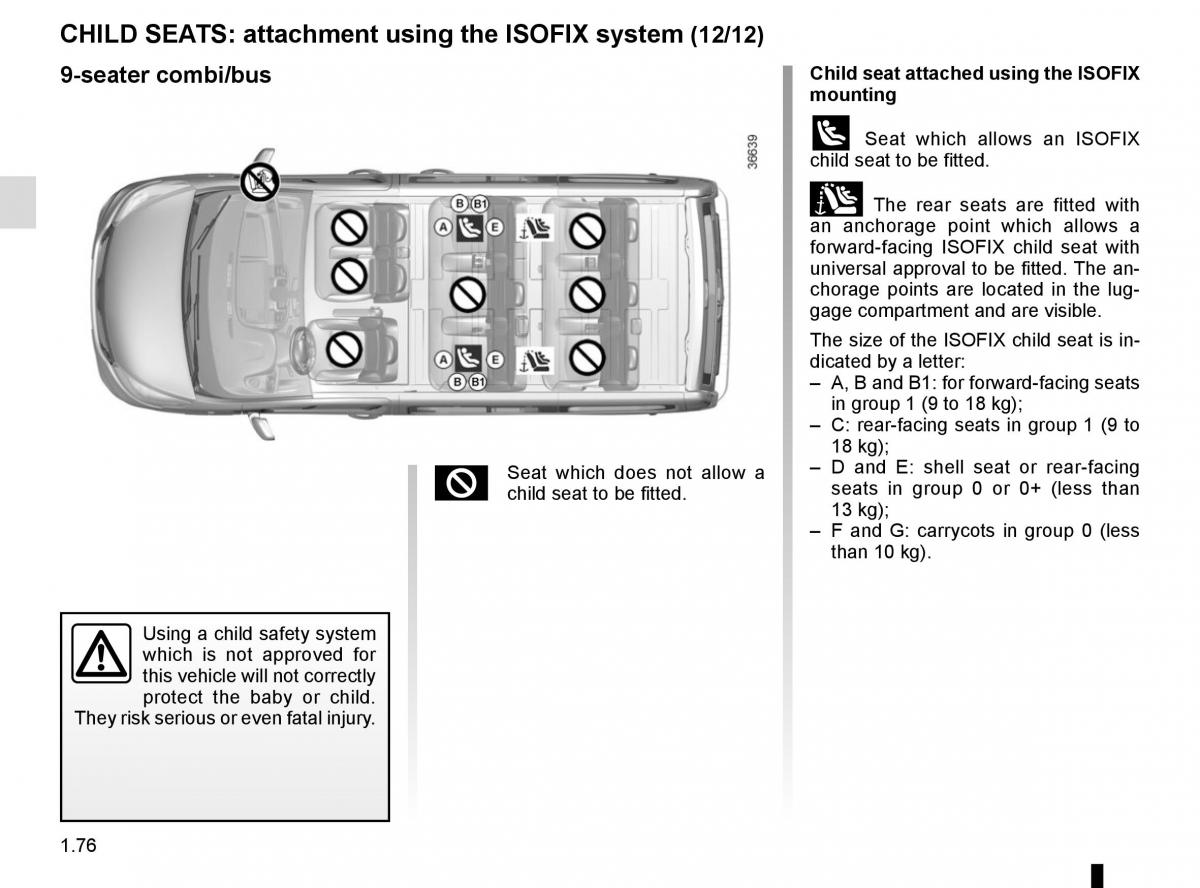 CHILD SEATS: attachment using the ISOFIX system (12/12)

9-seater combi/bus

36639

B B1
A E
A E
B B1

Seat which does not allow a child seat to be fitted.

Using a child safety system which is not approved for this vehicle will not correctly protect the baby or child. They risk serious or even fatal injury.

Child seat attached using the ISOFIX mounting

Seat which allows an ISOFIX child seat to be fitted.

The rear seats are fitted with an anchorage point which allows a forward-facing ISOFIX child seat with universal approval to be fitted. The anchorage points are located in the luggage compartment and are visible.

The size of the ISOFIX child seat is indicated by a letter:
– A, B and B1: for forward-facing seats in group 1 (9 to 18 kg);
– C: rear-facing seats in group 1 (9 to 18 kg);
– D and E: shell seat or rear-facing seats in group 0 or 0+ (less than 13 kg);
– F and G: carrycots in group 0 (less than 10 kg).

1.76