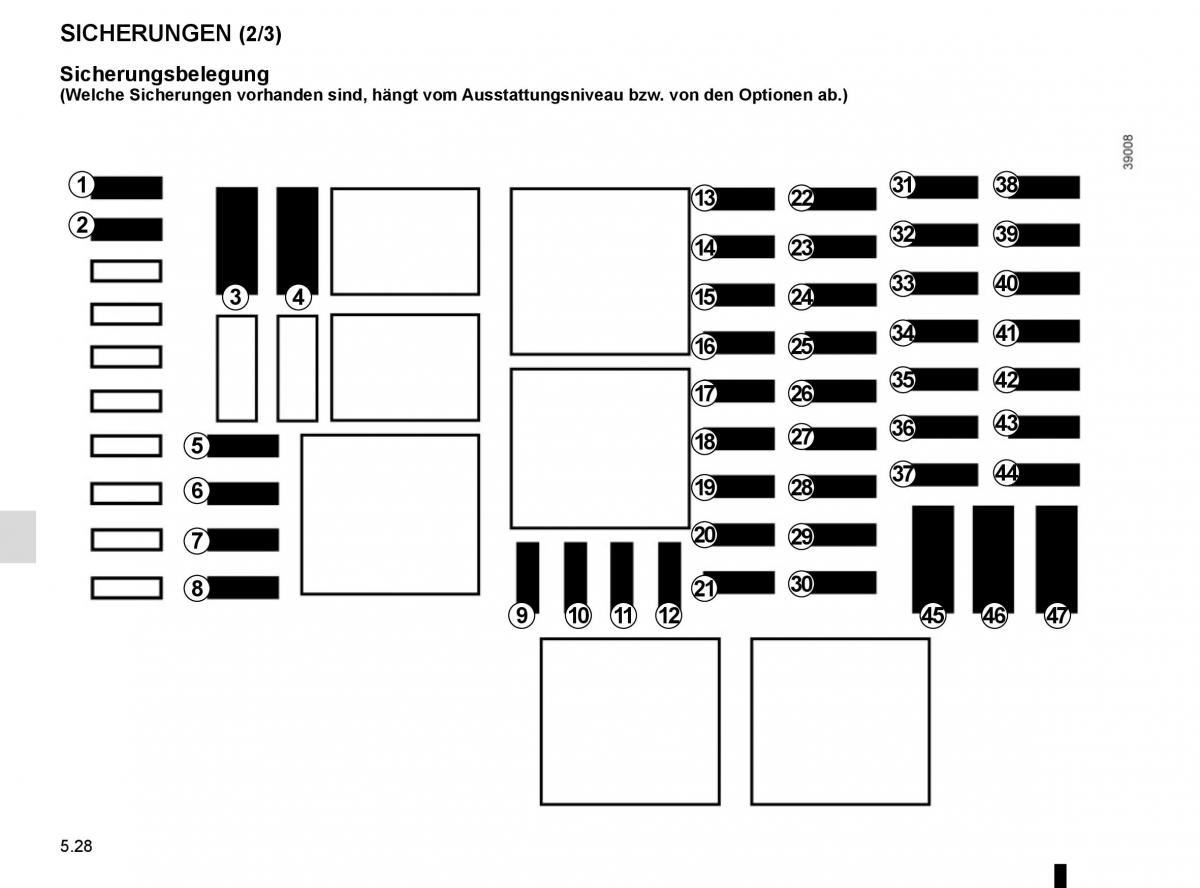 SICHERUNGEN (2/3)

Sicherungsbelegung
(Welche Sicherungen vorhanden sind, hängt vom Ausstattungsniveau bzw. von den Optionen ab.)

39008

1
2
3
4
5
6
7
8
9
10
11
12
13
14
15
16
17
18
19
20
21
22
23
24
25
26
27
28
29
30
31
32
33
34
35
36
37
38
39
40
41
42
43
44
45
46
47

5.28