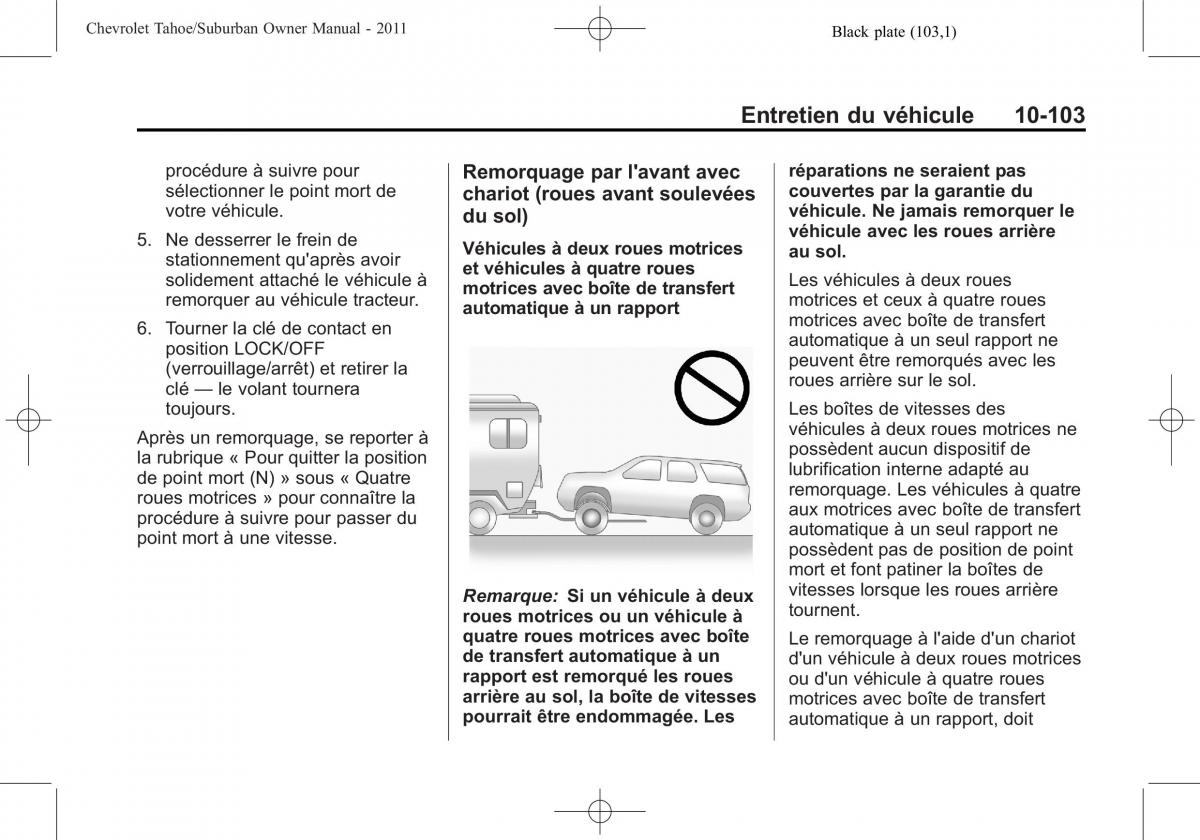 Chevrolet Tahoe/Suburban Owner Manual - 2011

Black plate (103,1)

Entretien du véhicule 10-103

procédure à suivre pour sélectionner le point mort de votre véhicule.

5. Ne desserrer le frein de stationnement qu'après avoir solidement attaché le véhicule à remorquer au véhicule tracteur.

6. Tourner la clé de contact en position LOCK/OFF (verrouillage/arrêt) et retirer la clé — le volant tournera toujours.

Après un remorquage, se reporter à la rubrique « Pour quitter la position de point mort (N) » sous « Quatre roues motrices » pour connaître la procédure à suivre pour passer du point mort à une vitesse.

Remorquage par l'avant avec chariot (roues avant soulevées du sol)

Véhicules à deux roues motrices et véhicules à quatre roues motrices avec boîte de transfert automatique à un rapport

Remarque: Si un véhicule à deux roues motrices ou un véhicule à quatre roues motrices avec boîte de transfert automatique à un rapport est remorqué les roues arrière au sol, la boîte de vitesses pourrait être endommagée. Les réparations ne seraient pas couvertes par la garantie du véhicule. Ne jamais remorquer le véhicule avec les roues arrière au sol.

Les véhicules à deux roues motrices et ceux à quatre roues motrices avec boîte de transfert automatique à un seul rapport ne peuvent être remorqués avec les roues arrière sur le sol.

Les boîtes de vitesses des véhicules à deux roues motrices ne possèdent aucun dispositif de lubrification interne adapté au remorquage. Les véhicules à quatre aux motrices avec boîte de transfert automatique à un seul rapport ne possèdent pas de position de point mort et font patiner la boîtes de vitesses lorsque les roues arrière tournent.

Le remorquage à l'aide d'un chariot d'un véhicule à deux roues motrices ou d'un véhicule à quatre roues motrices avec boîte de transfert automatique à un rapport, doit