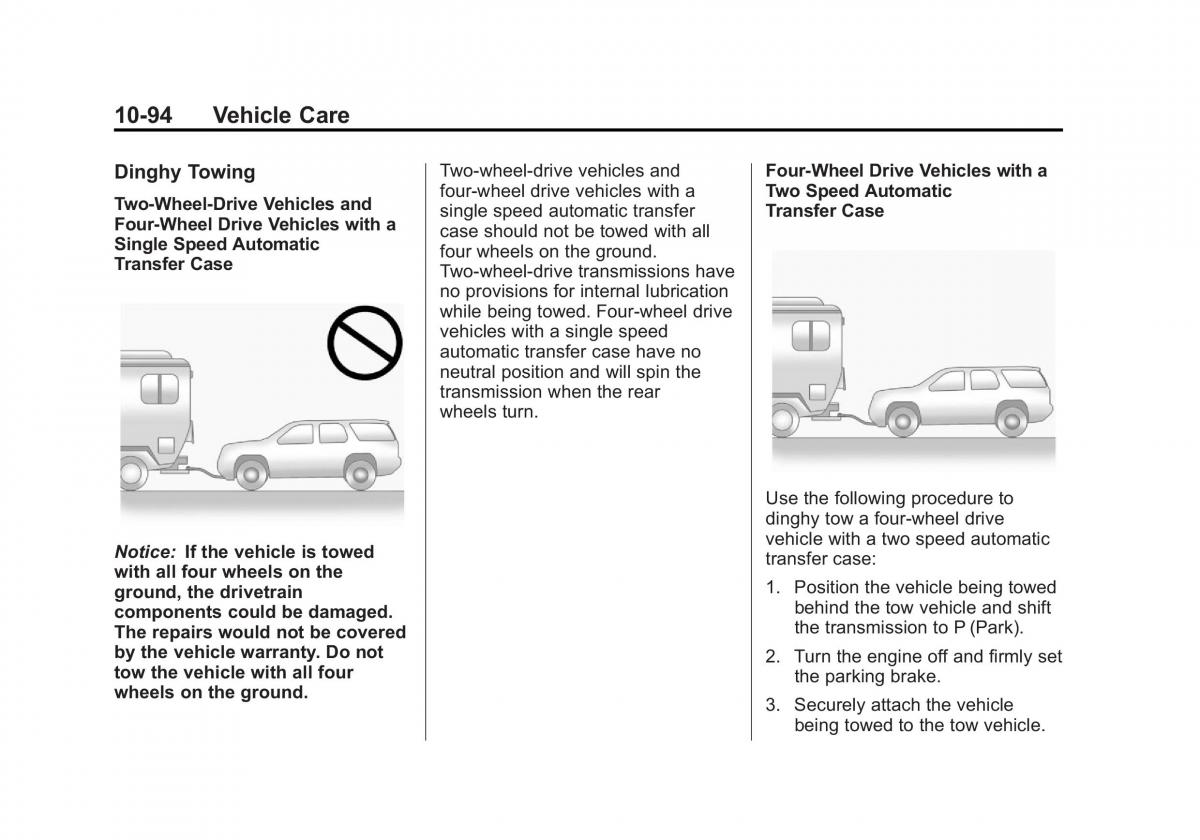 10-94 Vehicle Care

Dinghy Towing

Two-Wheel-Drive Vehicles and Four-Wheel Drive Vehicles with a Single Speed Automatic Transfer Case

Notice: If the vehicle is towed with all four wheels on the ground, the drivetrain components could be damaged. The repairs would not be covered by the vehicle warranty. Do not tow the vehicle with all four wheels on the ground.

Two-wheel-drive vehicles and four-wheel drive vehicles with a single speed automatic transfer case should not be towed with all four wheels on the ground. Two-wheel-drive transmissions have no provisions for internal lubrication while being towed. Four-wheel drive vehicles with a single speed automatic transfer case have no neutral position and will spin the transmission when the rear wheels turn.

Four-Wheel Drive Vehicles with a Two Speed Automatic Transfer Case

Use the following procedure to dinghy tow a four-wheel drive vehicle with a two speed automatic transfer case:

1. Position the vehicle being towed behind the tow vehicle and shift the transmission to P (Park).

2. Turn the engine off and firmly set the parking brake.

3. Securely attach the vehicle being towed to the tow vehicle.