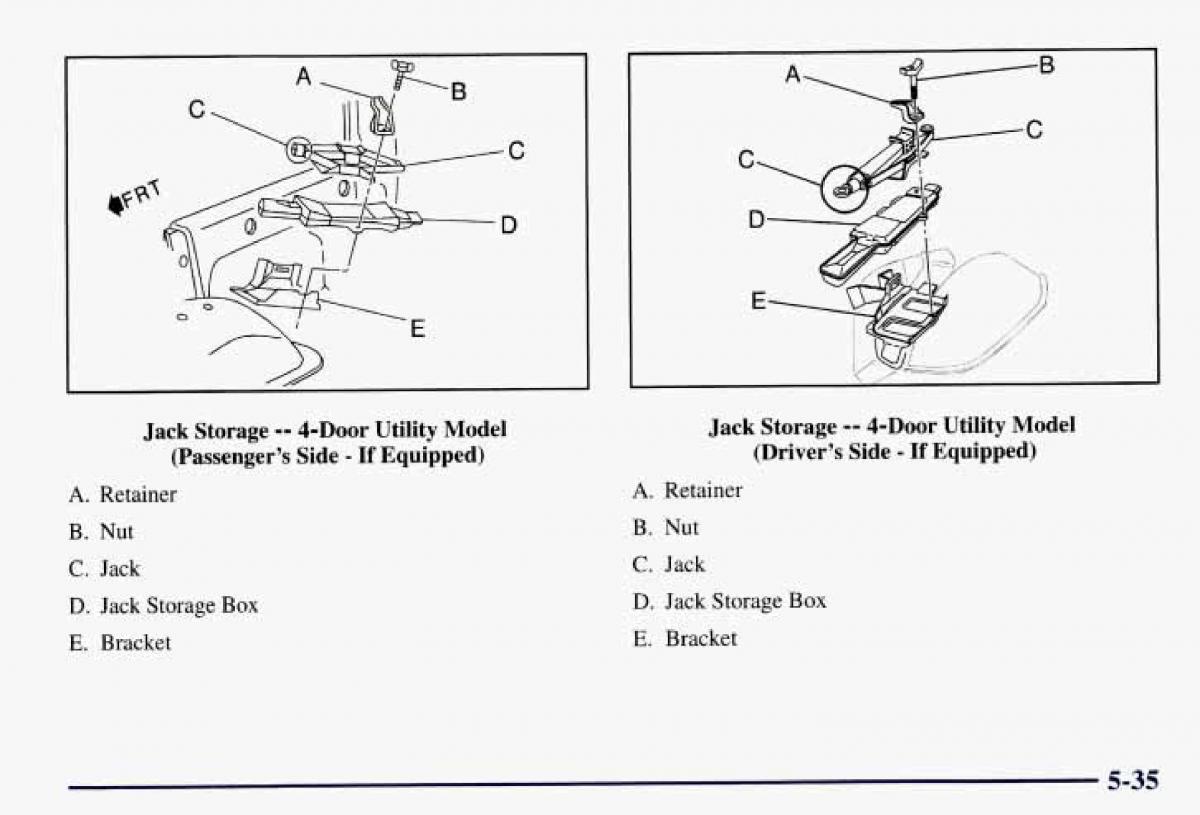 A
B
C
C
FRT
D
E

Jack Storage -- 4-Door Utility Model
(Passenger's Side - If Equipped)

A. Retainer

B. Nut

C. Jack

D. Jack Storage Box

E. Bracket

A
B
C
C
D
E

Jack Storage -- 4-Door Utility Model
(Driver's Side - If Equipped)

A. Retainer

B. Nut

C. Jack

D. Jack Storage Box

E. Bracket

5-35