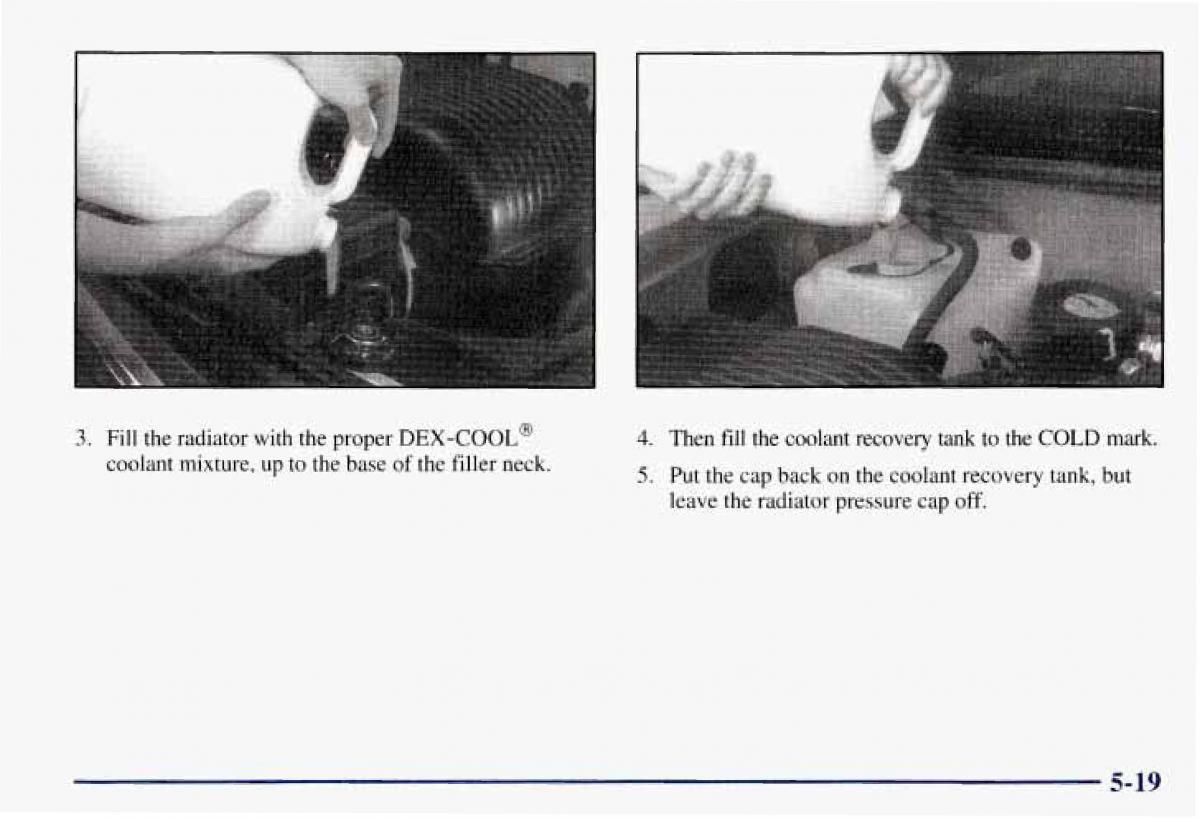 3. Fill the radiator with the proper DEX-COOL® coolant mixture, up to the base of the filler neck.

4. Then fill the coolant recovery tank to the COLD mark.

5. Put the cap back on the coolant recovery tank, but leave the radiator pressure cap off.

5-19