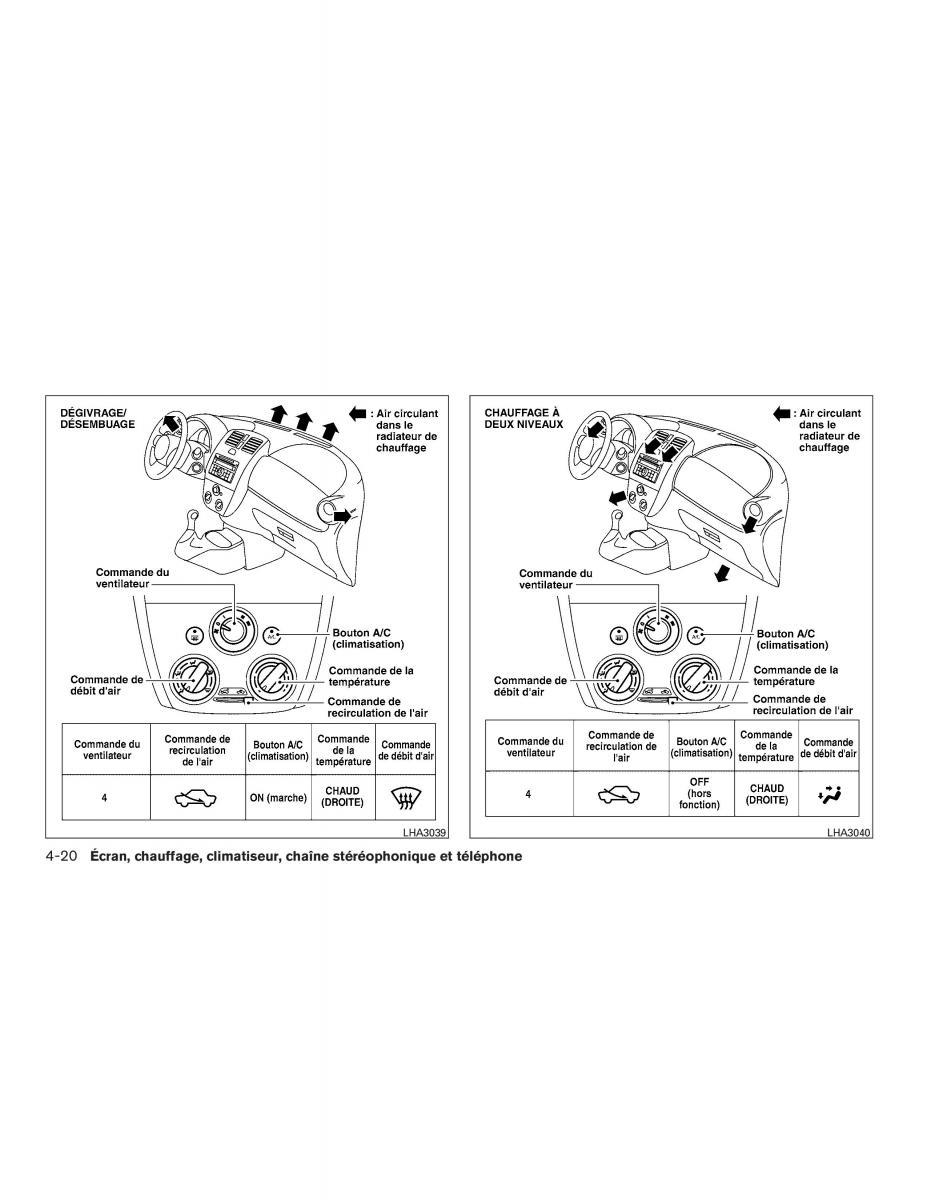 DÉGIVRAGE/ DÉSEMBUAGE

: Air circulant dans le radiateur de chauffage

Commande du ventilateur

Bouton A/C (climatisation)

Commande de débit d'air

Commande de la température

Commande de recirculation de l'air

| Commande du ventilateur | Commande de recirculation de l'air | Bouton A/C (climatisation) | Commande de la température | Commande de débit d'air |
|---|---|---|---|---|
| 4 | | ON (marche) | CHAUD (DROITE) | |

LHA3039

CHAUFFAGE À DEUX NIVEAUX

: Air circulant dans le radiateur de chauffage

Commande du ventilateur

Bouton A/C (climatisation)

Commande de débit d'air

Commande de la température

Commande de recirculation de l'air

| Commande du ventilateur | Commande de recirculation de l'air | Bouton A/C (climatisation) | Commande de la température | Commande de débit d'air |
|---|---|---|---|---|
| 4 | | OFF (hors fonction) | CHAUD (DROITE) | |

LHA3040

4-20 Écran, chauffage, climatiseur, chaîne stéréophonique et téléphone