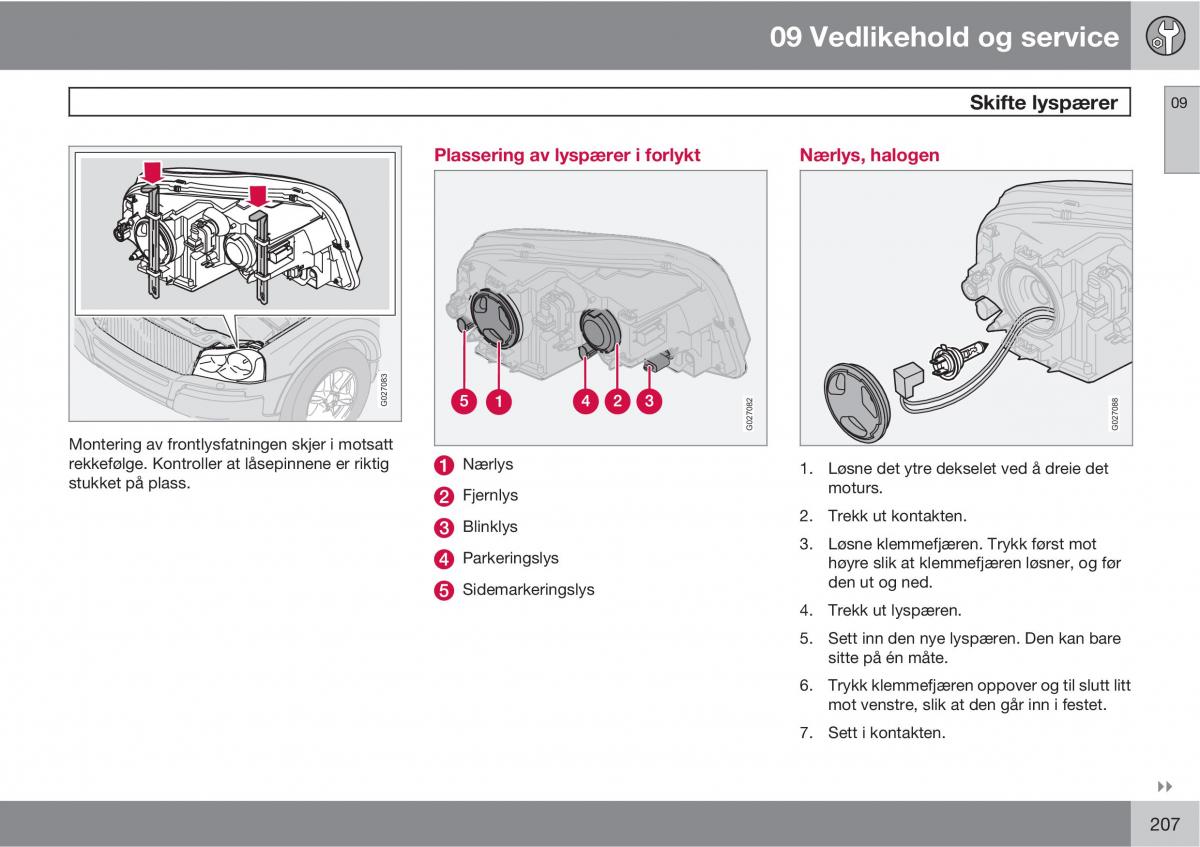 09 Vedlikehold og service

Skifte lyspærer

09

G027083

Montering av frontlysfatningen skjer i motsatt rekkefølge. Kontroller at låsepinnene er riktig stukket på plass.

Plassering av lyspærer i forlykt

5 1 4 2 3

G027082

1 Nærlys
2 Fjernlys
3 Blinklys
4 Parkeringslys
5 Sidemarkeringslys

Nærlys, halogen

G027088

1. Løsne det ytre dekselet ved å dreie det moturs.
2. Trekk ut kontakten.
3. Løsne klemmefjæren. Trykk først mot høyre slik at klemmefjæren løsner, og før den ut og ned.
4. Trekk ut lyspæren.
5. Sett inn den nye lyspæren. Den kan bare sitte på én måte.
6. Trykk klemmefjæren oppover og til slutt litt mot venstre, slik at den går inn i festet.
7. Sett i kontakten.

207