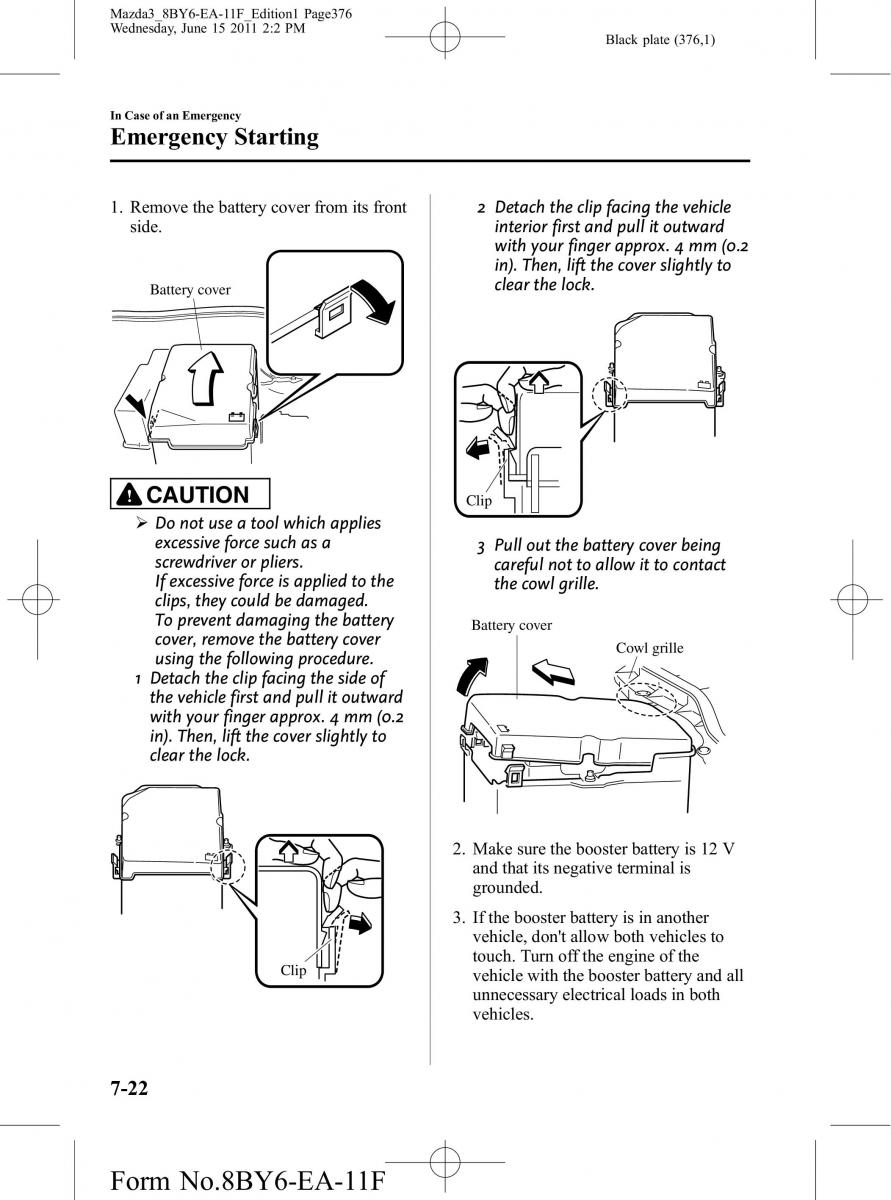 Mazda3_8BY6-EA-11F_Edition1 Page376
Wednesday, June 15 2011 2:2 PM

Black plate (376,1)

In Case of an Emergency
Emergency Starting

1. Remove the battery cover from its front side.

Battery cover

CAUTION

➢ Do not use a tool which applies excessive force such as a screwdriver or pliers.
If excessive force is applied to the clips, they could be damaged.
To prevent damaging the battery cover, remove the battery cover using the following procedure.
1 Detach the clip facing the side of the vehicle first and pull it outward with your finger approx. 4 mm (0.2 in). Then, lift the cover slightly to clear the lock.

Clip

2 Detach the clip facing the vehicle interior first and pull it outward with your finger approx. 4 mm (0.2 in). Then, lift the cover slightly to clear the lock.

Clip

3 Pull out the battery cover being careful not to allow it to contact the cowl grille.

Battery cover

Cowl grille

2. Make sure the booster battery is 12 V and that its negative terminal is grounded.

3. If the booster battery is in another vehicle, don't allow both vehicles to touch. Turn off the engine of the vehicle with the booster battery and all unnecessary electrical loads in both vehicles.

7-22

Form No.8BY6-EA-11F