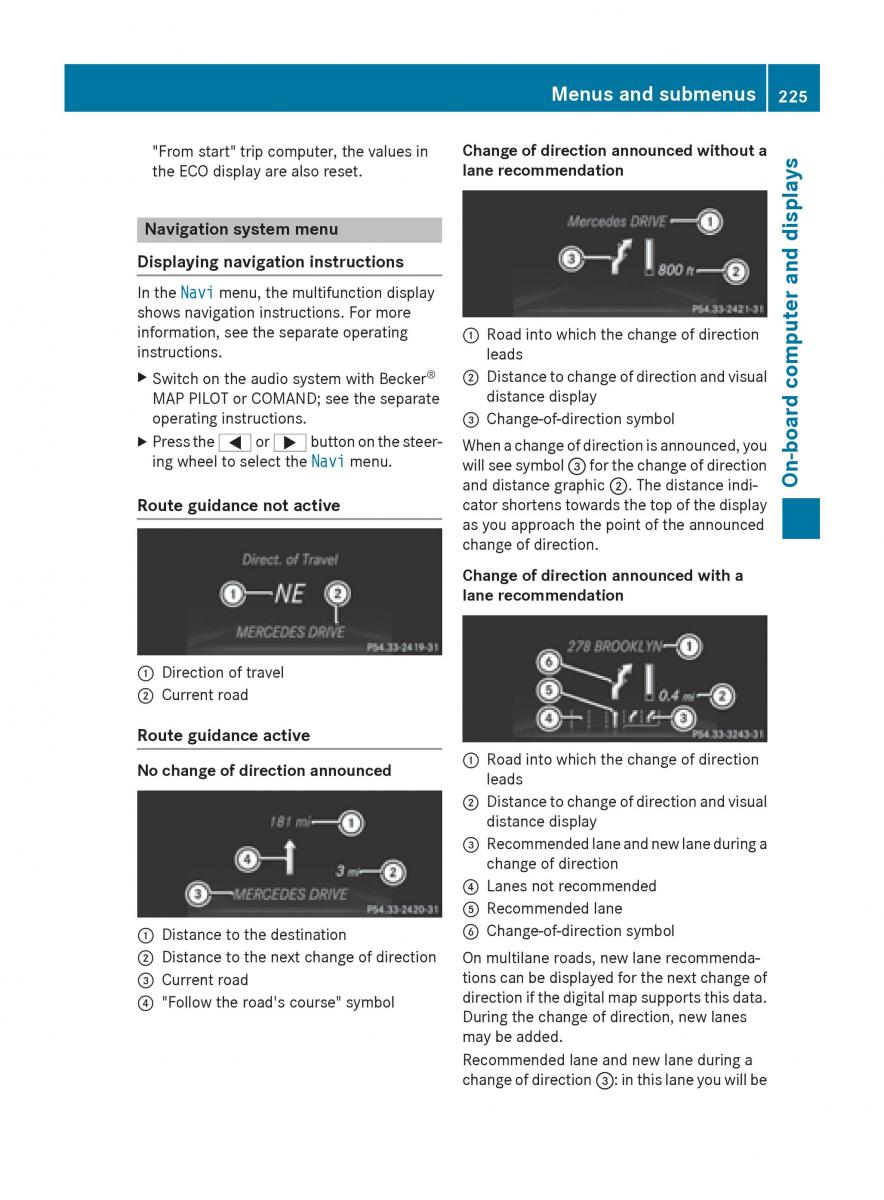 Menus and submenus 225

On-board computer and displays

"From start" trip computer, the values in the ECO display are also reset.

Navigation system menu

Displaying navigation instructions

In the Navi menu, the multifunction display shows navigation instructions. For more information, see the separate operating instructions.

▶ Switch on the audio system with Becker® MAP PILOT or COMAND; see the separate operating instructions.

▶ Press the ◀ or ▶ button on the steering wheel to select the Navi menu.

Route guidance not active

Direct. of Travel
① NE ②
MERCEDES DRIVE
P54.33-2419-31

① Direction of travel
② Current road

Route guidance active

No change of direction announced

181 mi ①
④
3 mi ②
③ MERCEDES DRIVE
P54.33-2420-31

① Distance to the destination
② Distance to the next change of direction
③ Current road
④ "Follow the road's course" symbol

Change of direction announced without a lane recommendation

Mercedes DRIVE ①
③
800 ft ②
P54.33-2421-31

① Road into which the change of direction leads
② Distance to change of direction and visual distance display
③ Change-of-direction symbol

When a change of direction is announced, you will see symbol ③ for the change of direction and distance graphic ②. The distance indicator shortens towards the top of the display as you approach the point of the announced change of direction.

Change of direction announced with a lane recommendation

278 BROOKLYN ①
⑥
⑤
0.4 mi ②
④ ③
P54.33-3243-31

① Road into which the change of direction leads
② Distance to change of direction and visual distance display
③ Recommended lane and new lane during a change of direction
④ Lanes not recommended
⑤ Recommended lane
⑥ Change-of-direction symbol

On multilane roads, new lane recommendations can be displayed for the next change of direction if the digital map supports this data. During the change of direction, new lanes may be added.

Recommended lane and new lane during a change of direction ③: in this lane you will be