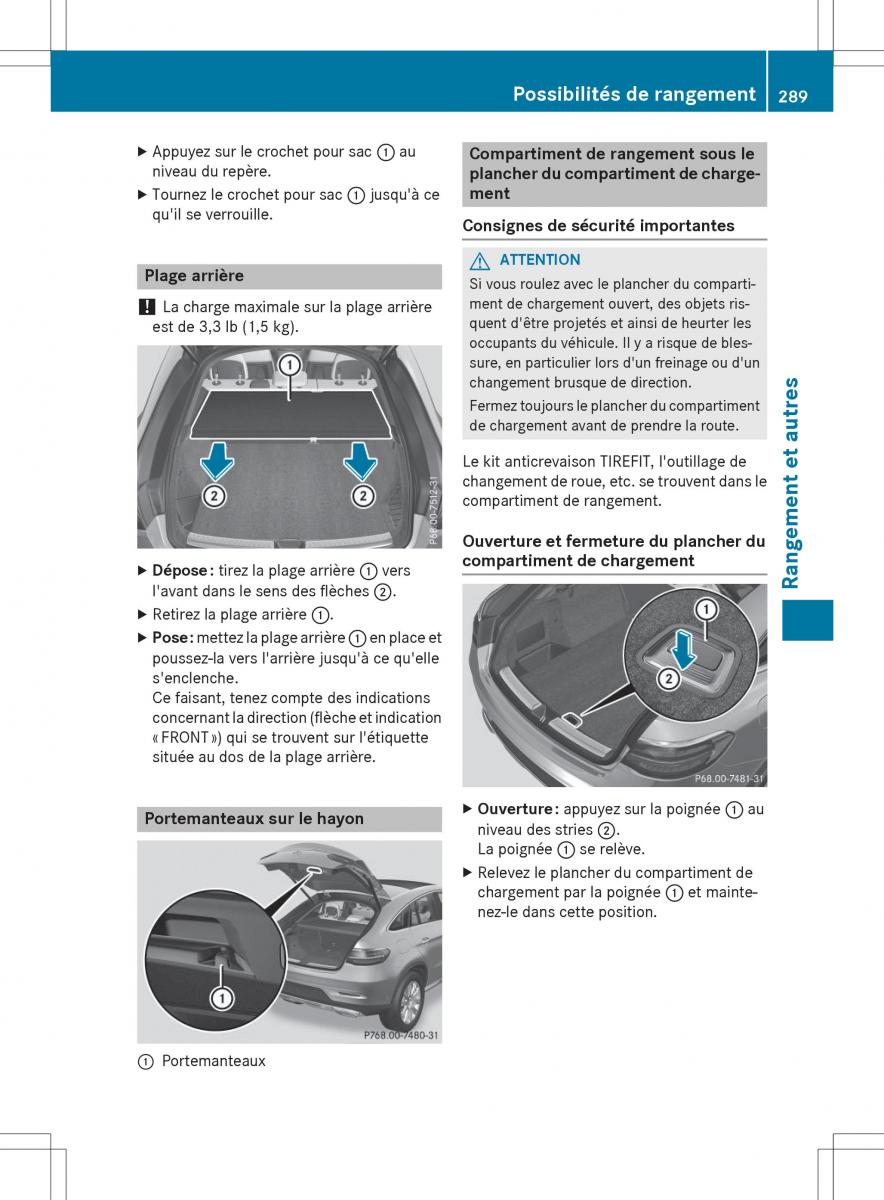 Possibilités de rangement 289

▶ Appuyez sur le crochet pour sac ① au niveau du repère.

▶ Tournez le crochet pour sac ① jusqu'à ce qu'il se verrouille.

Plage arrière

! La charge maximale sur la plage arrière est de 3,3 lb (1,5 kg).

①
②
②
P68.00-7512-31

▶ Dépose : tirez la plage arrière ① vers l'avant dans le sens des flèches ②.

▶ Retirez la plage arrière ①.

▶ Pose : mettez la plage arrière ① en place et poussez-la vers l'arrière jusqu'à ce qu'elle s'enclenche.
Ce faisant, tenez compte des indications concernant la direction (flèche et indication « FRONT ») qui se trouvent sur l'étiquette située au dos de la plage arrière.

Portemanteaux sur le hayon

①
P768.00-7480-31

① Portemanteaux

Compartiment de rangement sous le plancher du compartiment de chargement

Consignes de sécurité importantes

⚠ ATTENTION

Si vous roulez avec le plancher du compartiment de chargement ouvert, des objets risquent d'être projetés et ainsi de heurter les occupants du véhicule. Il y a risque de blessure, en particulier lors d'un freinage ou d'un changement brusque de direction.

Fermez toujours le plancher du compartiment de chargement avant de prendre la route.

Le kit anticrevaison TIREFIT, l'outillage de changement de roue, etc. se trouvent dans le compartiment de rangement.

Ouverture et fermeture du plancher du compartiment de chargement

①
②
P68.00-7481-31

▶ Ouverture : appuyez sur la poignée ① au niveau des stries ②.
La poignée ① se relève.

▶ Relevez le plancher du compartiment de chargement par la poignée ① et maintenez-le dans cette position.

Rangement et autres