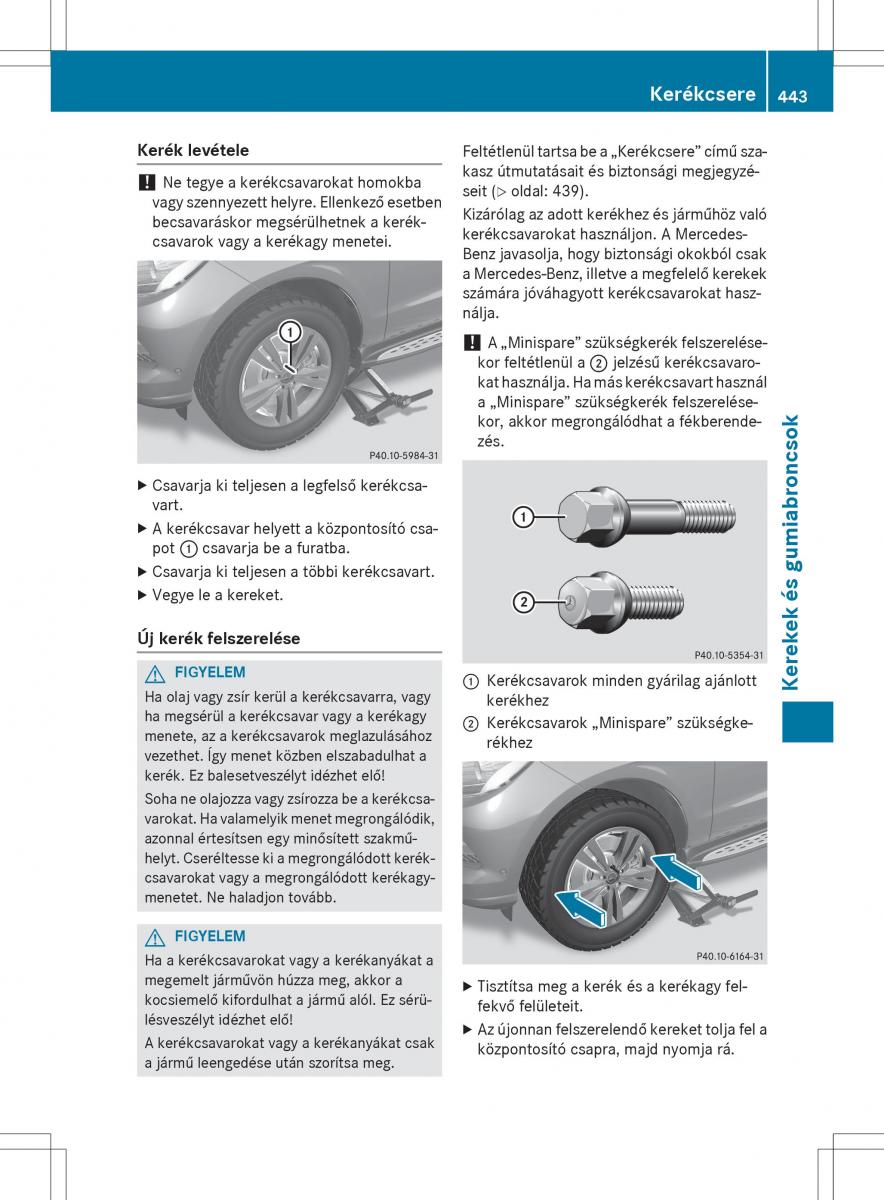 Kerékcsere 443

Kerék levétele

! Ne tegye a kerékcsavarokat homokba vagy szennyezett helyre. Ellenkező esetben becsavaráskor megsérülhetnek a kerékcsavarok vagy a kerékagy menetei.

1

P40.10-5984-31

▶ Csavarja ki teljesen a legfelső kerékcsavart.
▶ A kerékcsavar helyett a központosító csapot ① csavarja be a furatba.
▶ Csavarja ki teljesen a többi kerékcsavart.
▶ Vegye le a kereket.

Új kerék felszerelése

⚠ FIGYELEM
Ha olaj vagy zsír kerül a kerékcsavarra, vagy ha megsérül a kerékcsavar vagy a kerékagy menete, az a kerékcsavarok meglazulásához vezethet. Így menet közben elszabadulhat a kerék. Ez balesetveszélyt idézhet elő!

Soha ne olajozza vagy zsírozza be a kerékcsavarokat. Ha valamelyik menet megrongálódik, azonnal értesítsen egy minősített szakműhelyt. Cseréltesse ki a megrongálódott kerékcsavarokat vagy a megrongálódott kerékagymenetet. Ne haladjon tovább.

⚠ FIGYELEM
Ha a kerékcsavarokat vagy a kerékanyákat a megemelt járművön húzza meg, akkor a kocsiemelő kifordulhat a jármű alól. Ez sérülésveszélyt idézhet elő!

A kerékcsavarokat vagy a kerékanyákat csak a jármű leengedése után szorítsa meg.

Feltétlenül tartsa be a „Kerékcsere” című szakasz útmutatásait és biztonsági megjegyzéseit (▷ oldal: 439).

Kizárólag az adott kerékhez és járműhöz való kerékcsavarokat használjon. A Mercedes-Benz javasolja, hogy biztonsági okokból csak a Mercedes-Benz, illetve a megfelelő kerekek számára jóváhagyott kerékcsavarokat használja.

! A „Minispare” szükségkerék felszerelésekor feltétlenül a ② jelzésű kerékcsavarokat használja. Ha más kerékcsavart használ a „Minispare” szükségkerék felszerelésekor, akkor megrongálódhat a fékberendezés.

1

2

P40.10-5354-31

① Kerékcsavarok minden gyárilag ajánlott kerékhez
② Kerékcsavarok „Minispare” szükségkerékhez

P40.10-6164-31

▶ Tisztítsa meg a kerék és a kerékagy felfekvő felületeit.
▶ Az újonnan felszerelendő kereket tolja fel a központosító csapra, majd nyomja rá.

Kerekek és gumiabroncsok