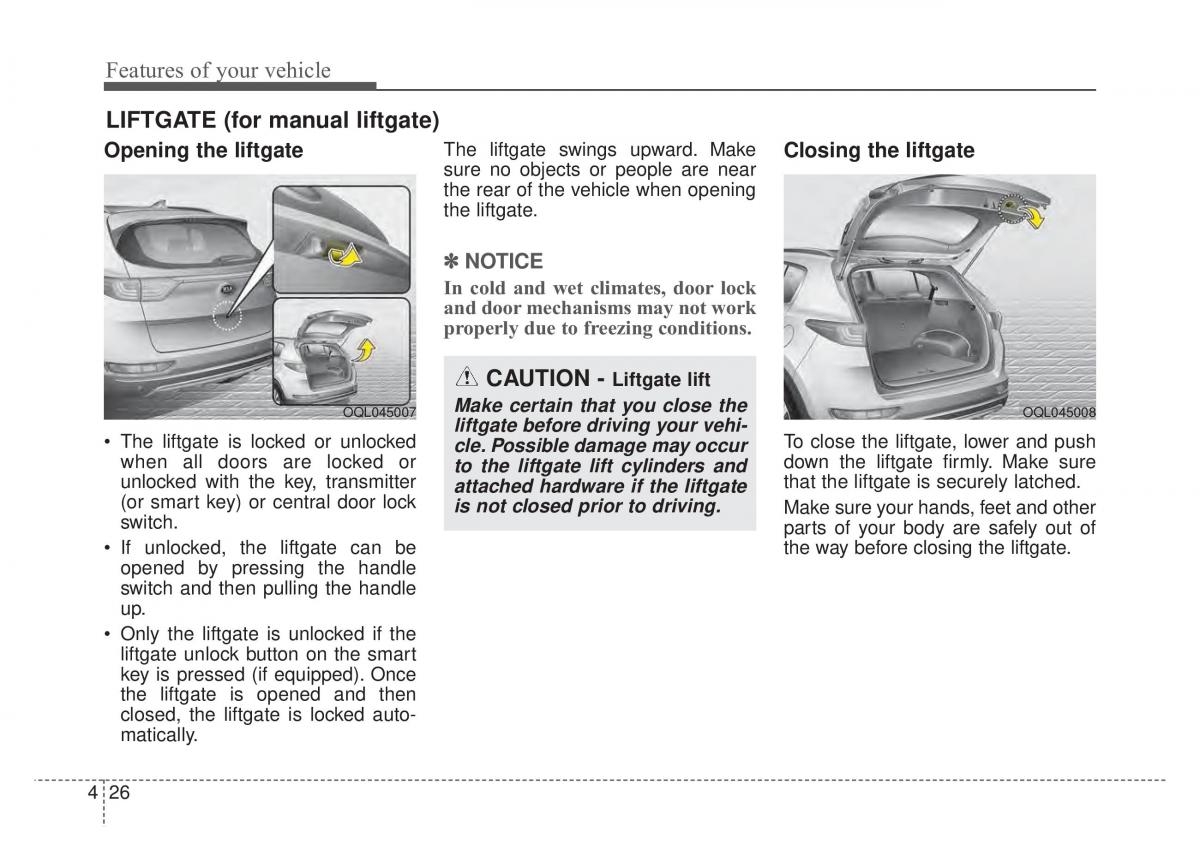 Features of your vehicle

LIFTGATE (for manual liftgate)

Opening the liftgate

OQL045007

• The liftgate is locked or unlocked when all doors are locked or unlocked with the key, transmitter (or smart key) or central door lock switch.

• If unlocked, the liftgate can be opened by pressing the handle switch and then pulling the handle up.

• Only the liftgate is unlocked if the liftgate unlock button on the smart key is pressed (if equipped). Once the liftgate is opened and then closed, the liftgate is locked automatically.

The liftgate swings upward. Make sure no objects or people are near the rear of the vehicle when opening the liftgate.

✽ NOTICE

In cold and wet climates, door lock and door mechanisms may not work properly due to freezing conditions.

CAUTION - Liftgate lift

Make certain that you close the liftgate before driving your vehicle. Possible damage may occur to the liftgate lift cylinders and attached hardware if the liftgate is not closed prior to driving.

Closing the liftgate

OQL045008

To close the liftgate, lower and push down the liftgate firmly. Make sure that the liftgate is securely latched.

Make sure your hands, feet and other parts of your body are safely out of the way before closing the liftgate.

4 26