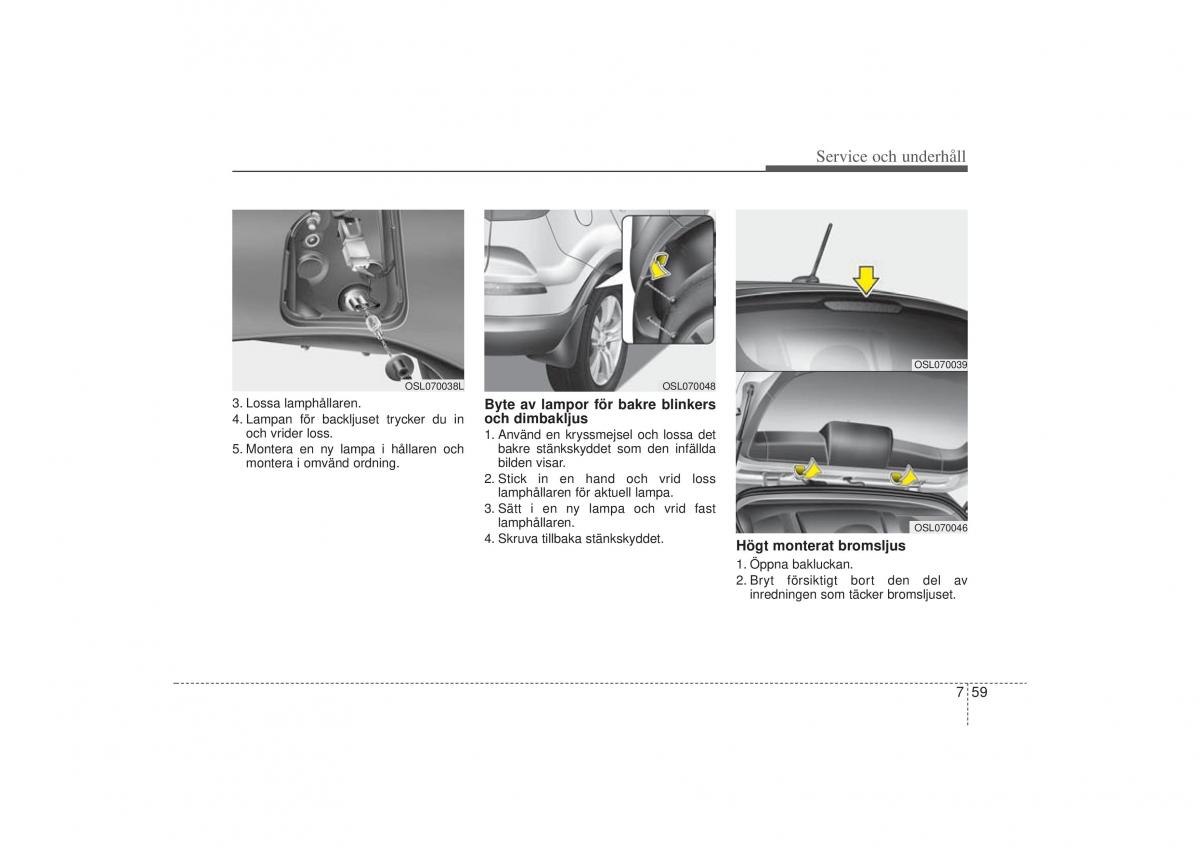 Service och underhåll

OSL070038L

3. Lossa lamphållaren.
4. Lampan för backljuset trycker du in och vrider loss.
5. Montera en ny lampa i hållaren och montera i omvänd ordning.

OSL070048

Byte av lampor för bakre blinkers och dimbakljus
1. Använd en kryssmejsel och lossa det bakre stänkskyddet som den infällda bilden visar.
2. Stick in en hand och vrid loss lamphållaren för aktuell lampa.
3. Sätt i en ny lampa och vrid fast lamphållaren.
4. Skruva tillbaka stänkskyddet.

OSL070039

OSL070046

Högt monterat bromsljus
1. Öppna bakluckan.
2. Bryt försiktigt bort den del av inredningen som täcker bromsljuset.

7 59