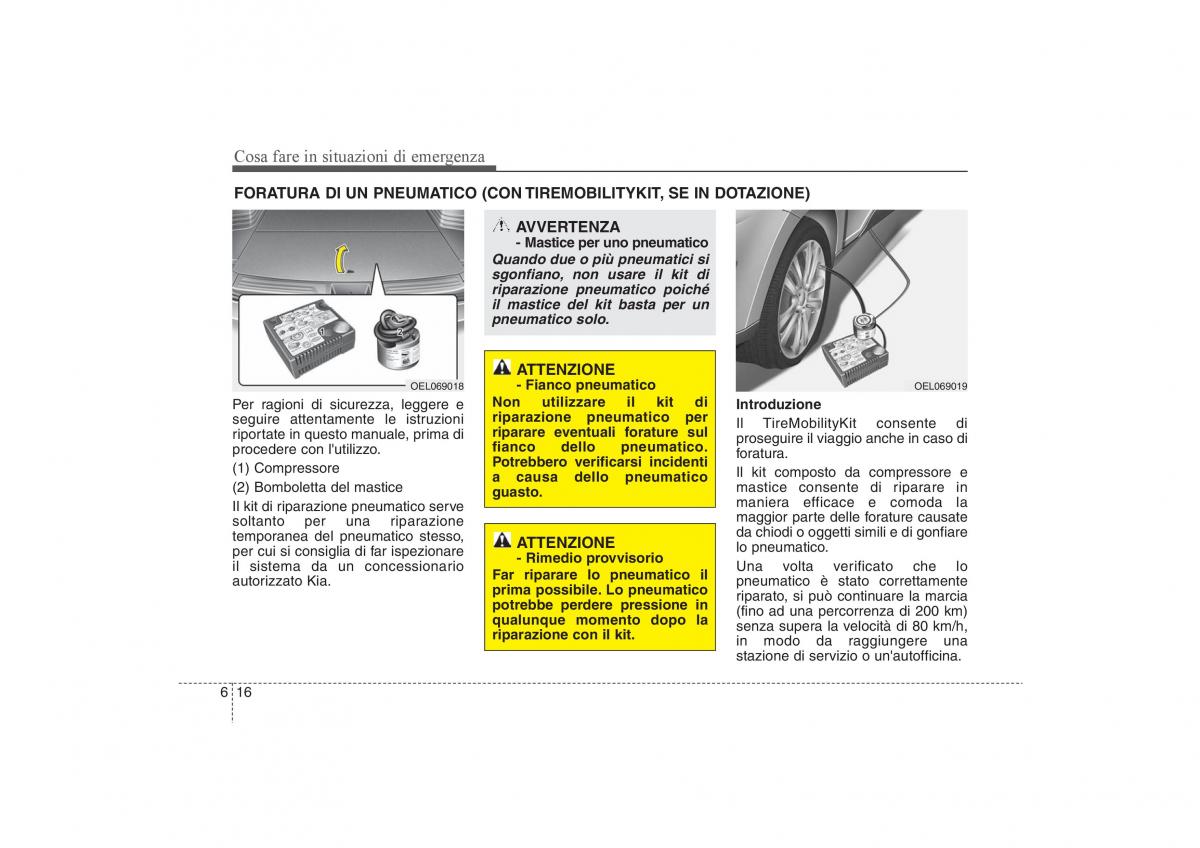 Cosa fare in situazioni di emergenza

FORATURA DI UN PNEUMATICO (CON TIREMOBILITYKIT, SE IN DOTAZIONE)

1
2
OEL069018

Per ragioni di sicurezza, leggere e seguire attentamente le istruzioni riportate in questo manuale, prima di procedere con l'utilizzo.

(1) Compressore

(2) Bomboletta del mastice

Il kit di riparazione pneumatico serve soltanto per una riparazione temporanea del pneumatico stesso, per cui si consiglia di far ispezionare il sistema da un concessionario autorizzato Kia.

AVVERTENZA
- Mastice per uno pneumatico
Quando due o più pneumatici si sgonfiano, non usare il kit di riparazione pneumatico poiché il mastice del kit basta per un pneumatico solo.

ATTENZIONE
- Fianco pneumatico
Non utilizzare il kit di riparazione pneumatico per riparare eventuali forature sul fianco dello pneumatico. Potrebbero verificarsi incidenti a causa dello pneumatico guasto.

ATTENZIONE
- Rimedio provvisorio
Far riparare lo pneumatico il prima possibile. Lo pneumatico potrebbe perdere pressione in qualunque momento dopo la riparazione con il kit.

OEL069019

Introduzione

Il TireMobilityKit consente di proseguire il viaggio anche in caso di foratura.

Il kit composto da compressore e mastice consente di riparare in maniera efficace e comoda la maggior parte delle forature causate da chiodi o oggetti simili e di gonfiare lo pneumatico.

Una volta verificato che lo pneumatico è stato correttamente riparato, si può continuare la marcia (fino ad una percorrenza di 200 km) senza supera la velocità di 80 km/h, in modo da raggiungere una stazione di servizio o un'autofficina.

6 16