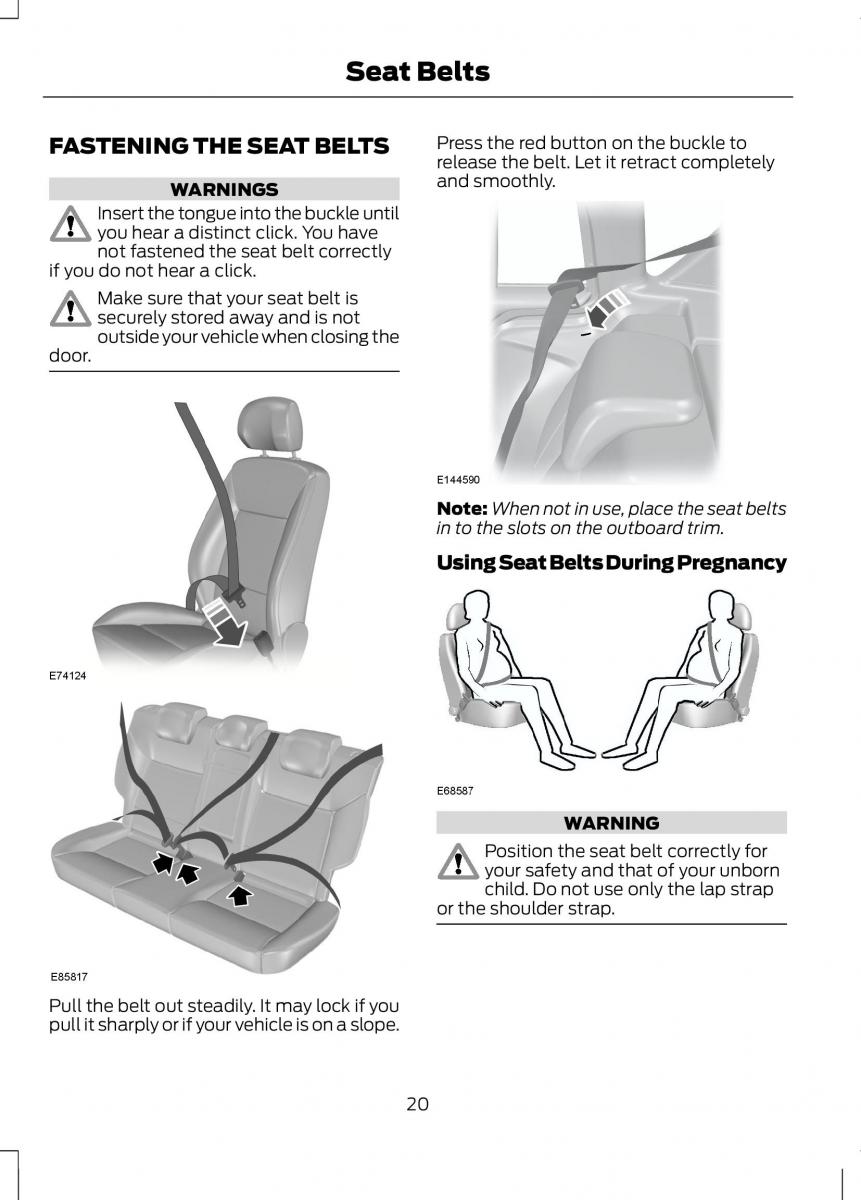 Seat Belts

FASTENING THE SEAT BELTS

WARNINGS

Insert the tongue into the buckle until you hear a distinct click. You have not fastened the seat belt correctly if you do not hear a click.

Make sure that your seat belt is securely stored away and is not outside your vehicle when closing the door.

E74124

E85817

Pull the belt out steadily. It may lock if you pull it sharply or if your vehicle is on a slope.

Press the red button on the buckle to release the belt. Let it retract completely and smoothly.

E144590

Note: When not in use, place the seat belts in to the slots on the outboard trim.

Using Seat Belts During Pregnancy

E68587

WARNING

Position the seat belt correctly for your safety and that of your unborn child. Do not use only the lap strap or the shoulder strap.

20