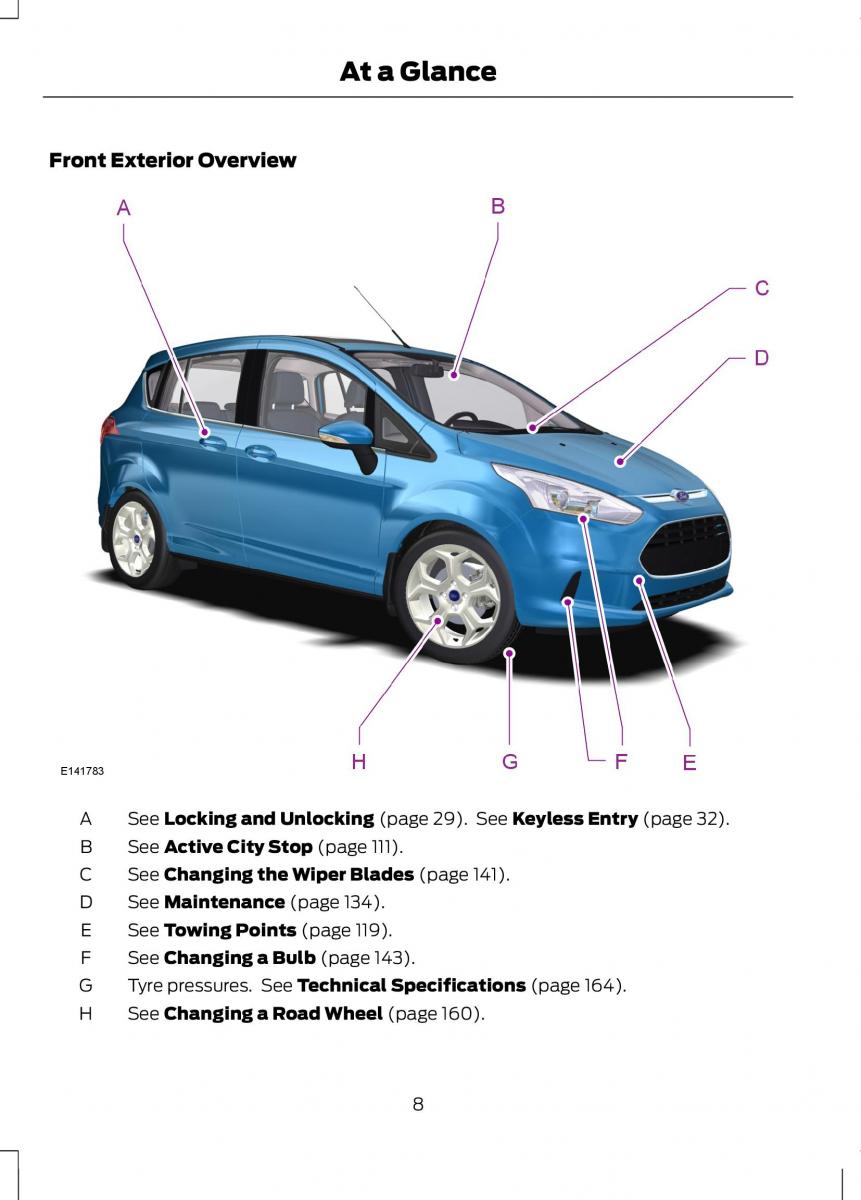 At a Glance

Front Exterior Overview

A

B

C

D

H

G

F

E

E141783

A See Locking and Unlocking (page 29). See Keyless Entry (page 32).
B See Active City Stop (page 111).
C See Changing the Wiper Blades (page 141).
D See Maintenance (page 134).
E See Towing Points (page 119).
F See Changing a Bulb (page 143).
G Tyre pressures. See Technical Specifications (page 164).
H See Changing a Road Wheel (page 160).

8