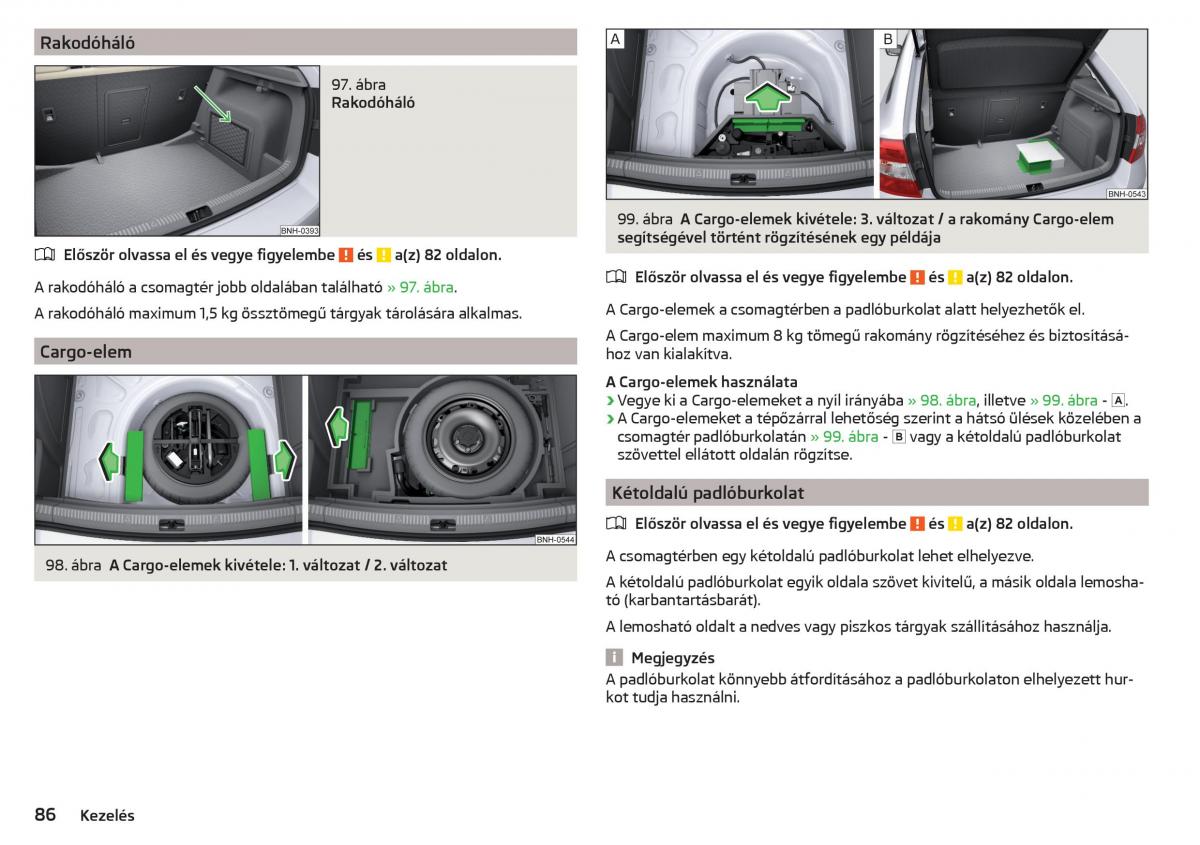 Rakodóháló

BNH-0393

97. ábra
Rakodóháló

Először olvassa el és vegye figyelembe ! és ! a(z) 82 oldalon.

A rakodóháló a csomagtér jobb oldalában található » 97. ábra.

A rakodóháló maximum 1,5 kg össztömegű tárgyak tárolására alkalmas.

Cargo-elem

BNH-0544

98. ábra A Cargo-elemek kivétele: 1. változat / 2. változat

A

B

BNH-0543

99. ábra A Cargo-elemek kivétele: 3. változat / a rakomány Cargo-elem segítségével történt rögzítésének egy példája

Először olvassa el és vegye figyelembe ! és ! a(z) 82 oldalon.

A Cargo-elemek a csomagtérben a padlóburkolat alatt helyezhetők el.

A Cargo-elem maximum 8 kg tömegű rakomány rögzítéséhez és biztosításához van kialakítva.

A Cargo-elemek használata
› Vegye ki a Cargo-elemeket a nyíl irányába » 98. ábra, illetve » 99. ábra - A.
› A Cargo-elemeket a tépőzárral lehetőség szerint a hátsó ülések közelében a csomagtér padlóburkolatán » 99. ábra - B vagy a kétoldalú padlóburkolat szövettel ellátott oldalán rögzítse.

Kétoldalú padlóburkolat

Először olvassa el és vegye figyelembe ! és ! a(z) 82 oldalon.

A csomagtérben egy kétoldalú padlóburkolat lehet elhelyezve.

A kétoldalú padlóburkolat egyik oldala szövet kivitelű, a másik oldala lemosható (karbantartásbarát).

A lemosható oldalt a nedves vagy piszkos tárgyak szállításához használja.

i Megjegyzés
A padlóburkolat könnyebb átfordításához a padlóburkolaton elhelyezett hurkot tudja használni.

86 Kezelés