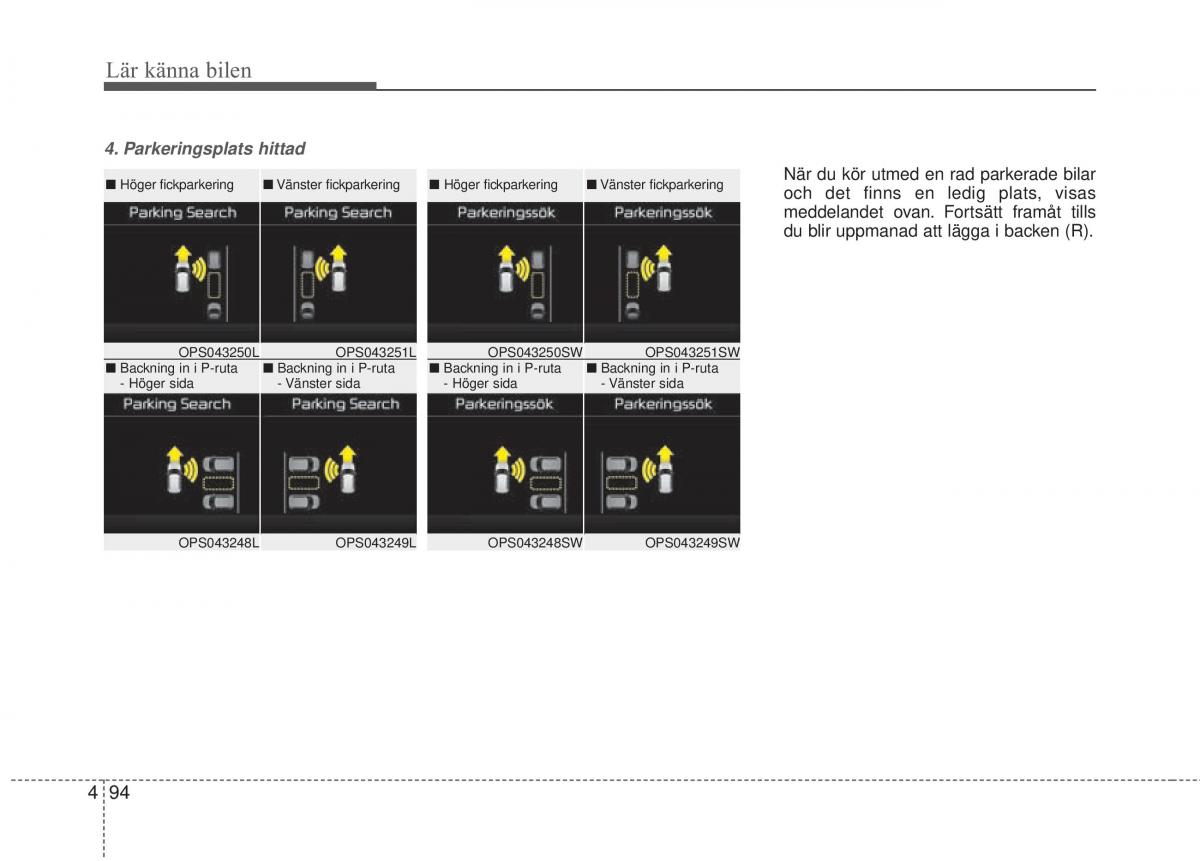 Lär känna bilen

4. Parkeringsplats hittad

■ Höger fickparkering

Parking Search

OPS043250L

■ Vänster fickparkering

Parking Search

OPS043251L

■ Höger fickparkering

Parkeringssök

OPS043250SW

■ Vänster fickparkering

Parkeringssök

OPS043251SW

■ Backning in i P-ruta - Höger sida

Parking Search

OPS043248L

■ Backning in i P-ruta - Vänster sida

Parking Search

OPS043249L

■ Backning in i P-ruta - Höger sida

Parkeringssök

OPS043248SW

■ Backning in i P-ruta - Vänster sida

Parkeringssök

OPS043249SW

När du kör utmed en rad parkerade bilar och det finns en ledig plats, visas meddelandet ovan. Fortsätt framåt tills du blir uppmanad att lägga i backen (R).

4 94