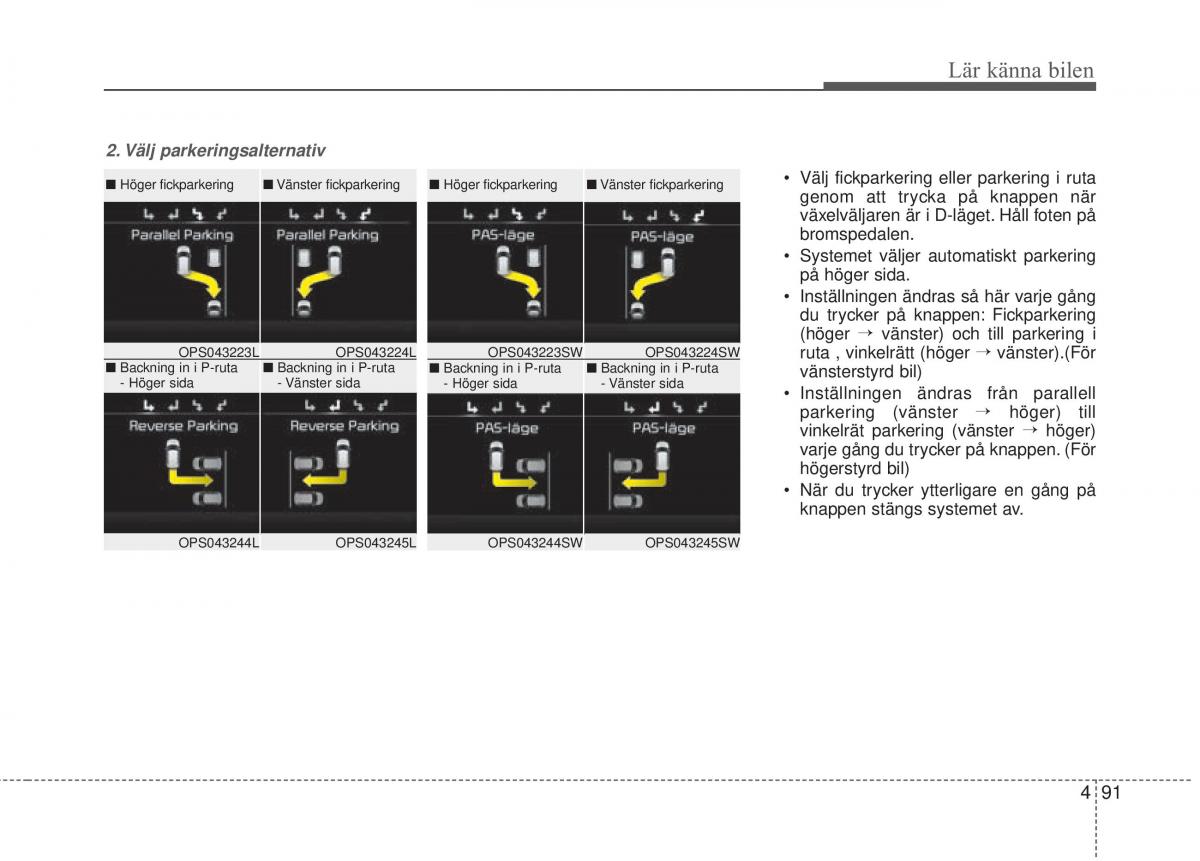 Lär känna bilen

2. Välj parkeringsalternativ

■ Höger fickparkering

Parallel Parking

OPS043223L

■ Vänster fickparkering

Parallel Parking

OPS043224L

■ Höger fickparkering

PAS-läge

OPS043223SW

■ Vänster fickparkering

PAS-läge

OPS043224SW

■ Backning in i P-ruta - Höger sida

Reverse Parking

OPS043244L

■ Backning in i P-ruta - Vänster sida

Reverse Parking

OPS043245L

■ Backning in i P-ruta - Höger sida

PAS-läge

OPS043244SW

■ Backning in i P-ruta - Vänster sida

PAS-läge

OPS043245SW

• Välj fickparkering eller parkering i ruta genom att trycka på knappen när växelväljaren är i D-läget. Håll foten på bromspedalen.
• Systemet väljer automatiskt parkering på höger sida.
• Inställningen ändras så här varje gång du trycker på knappen: Fickparkering (höger → vänster) och till parkering i ruta , vinkelrätt (höger → vänster).(För vänsterstyrd bil)
• Inställningen ändras från parallell parkering (vänster → höger) till vinkelrät parkering (vänster → höger) varje gång du trycker på knappen. (För högerstyrd bil)
• När du trycker ytterligare en gång på knappen stängs systemet av.

4 91