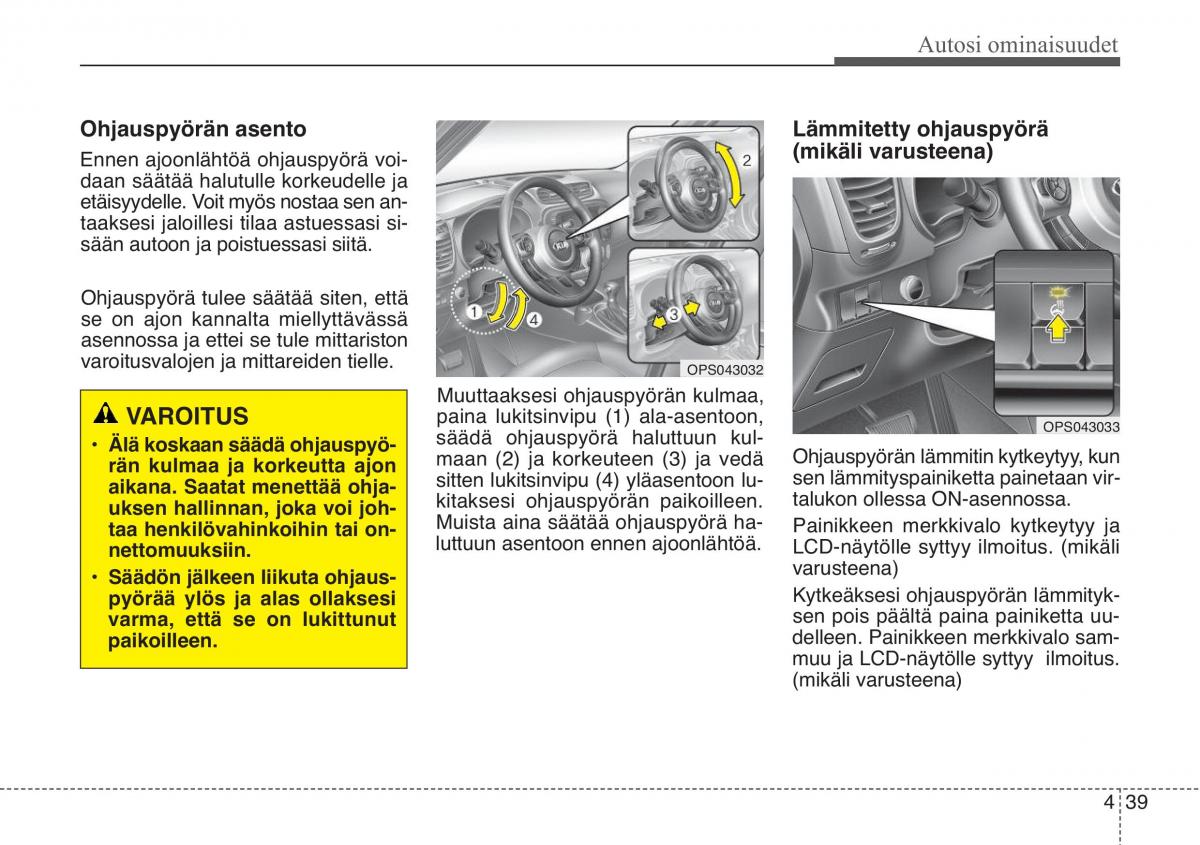 Autosi ominaisuudet

Ohjauspyörän asento

Ennen ajoonlähtöä ohjauspyörä voidaan säätää halutulle korkeudelle ja etäisyydelle. Voit myös nostaa sen antaaksesi jaloillesi tilaa astuessasi sisään autoon ja poistuessasi siitä.

Ohjauspyörä tulee säätää siten, että se on ajon kannalta miellyttävässä asennossa ja ettei se tule mittariston varoitusvalojen ja mittareiden tielle.

VAROITUS

• Älä koskaan säädä ohjauspyörän kulmaa ja korkeutta ajon aikana. Saatat menettää ohjauksen hallinnan, joka voi johtaa henkilövahinkoihin tai onnettomuuksiin.

• Säädön jälkeen liikuta ohjauspyörää ylös ja alas ollaksesi varma, että se on lukittunut paikoilleen.

2
1
4
3
OPS043032

Muuttaaksesi ohjauspyörän kulmaa, paina lukitsinvipu (1) ala-asentoon, säädä ohjauspyörä haluttuun kulmaan (2) ja korkeuteen (3) ja vedä sitten lukitsinvipu (4) yläasentoon lukitaksesi ohjauspyörän paikoilleen. Muista aina säätää ohjauspyörä haluttuun asentoon ennen ajoonlähtöä.

Lämmitetty ohjauspyörä (mikäli varusteena)

OPS043033

Ohjauspyörän lämmitin kytkeytyy, kun sen lämmityspainiketta painetaan virtalukon ollessa ON-asennossa.

Painikkeen merkkivalo kytkeytyy ja LCD-näytölle syttyy ilmoitus. (mikäli varusteena)

Kytkeäksesi ohjauspyörän lämmityksen pois päältä paina painiketta uudelleen. Painikkeen merkkivalo sammuu ja LCD-näytölle syttyy ilmoitus. (mikäli varusteena)

4 39