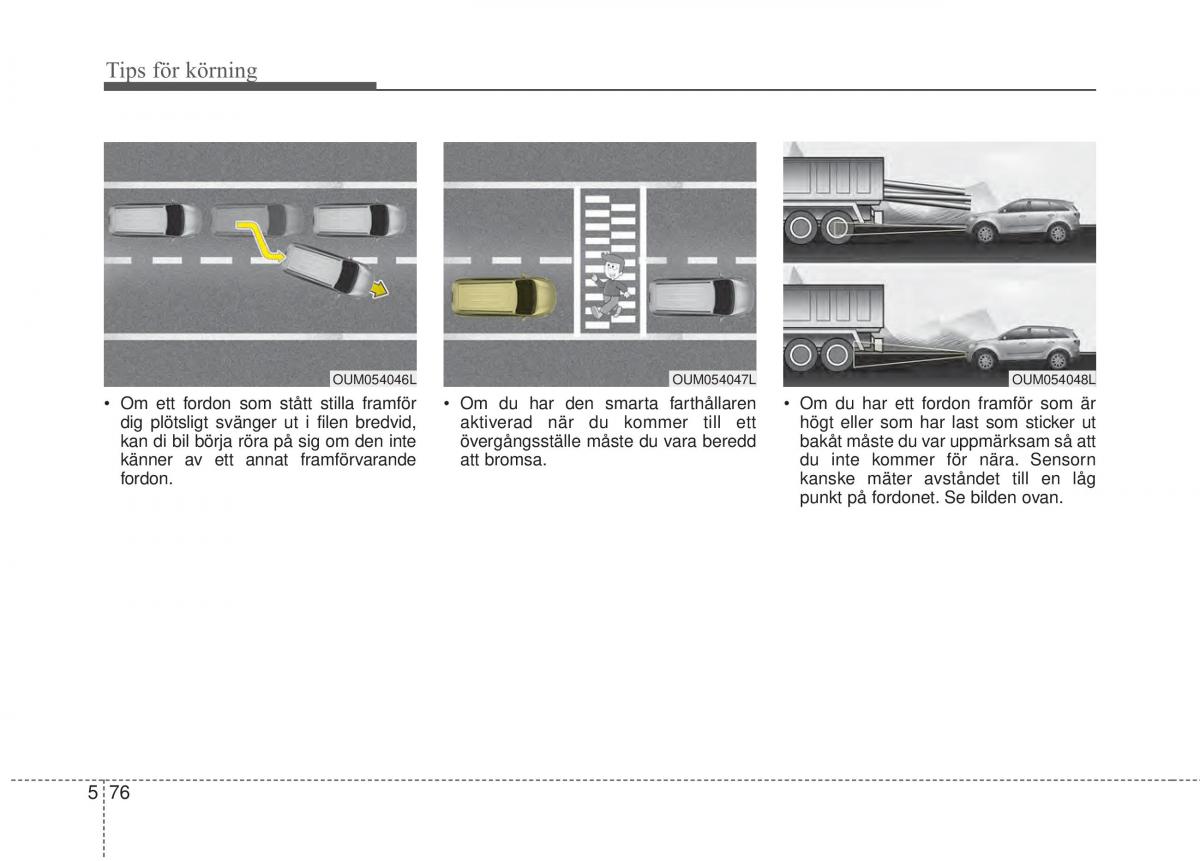 Tips för körning

OUM054046L

• Om ett fordon som stått stilla framför dig plötsligt svänger ut i filen bredvid, kan di bil börja röra på sig om den inte känner av ett annat framförvarande fordon.

OUM054047L

• Om du har den smarta farthållaren aktiverad när du kommer till ett övergångsställe måste du vara beredd att bromsa.

OUM054048L

• Om du har ett fordon framför som är högt eller som har last som sticker ut bakåt måste du var uppmärksam så att du inte kommer för nära. Sensorn kanske mäter avståndet till en låg punkt på fordonet. Se bilden ovan.

5 76