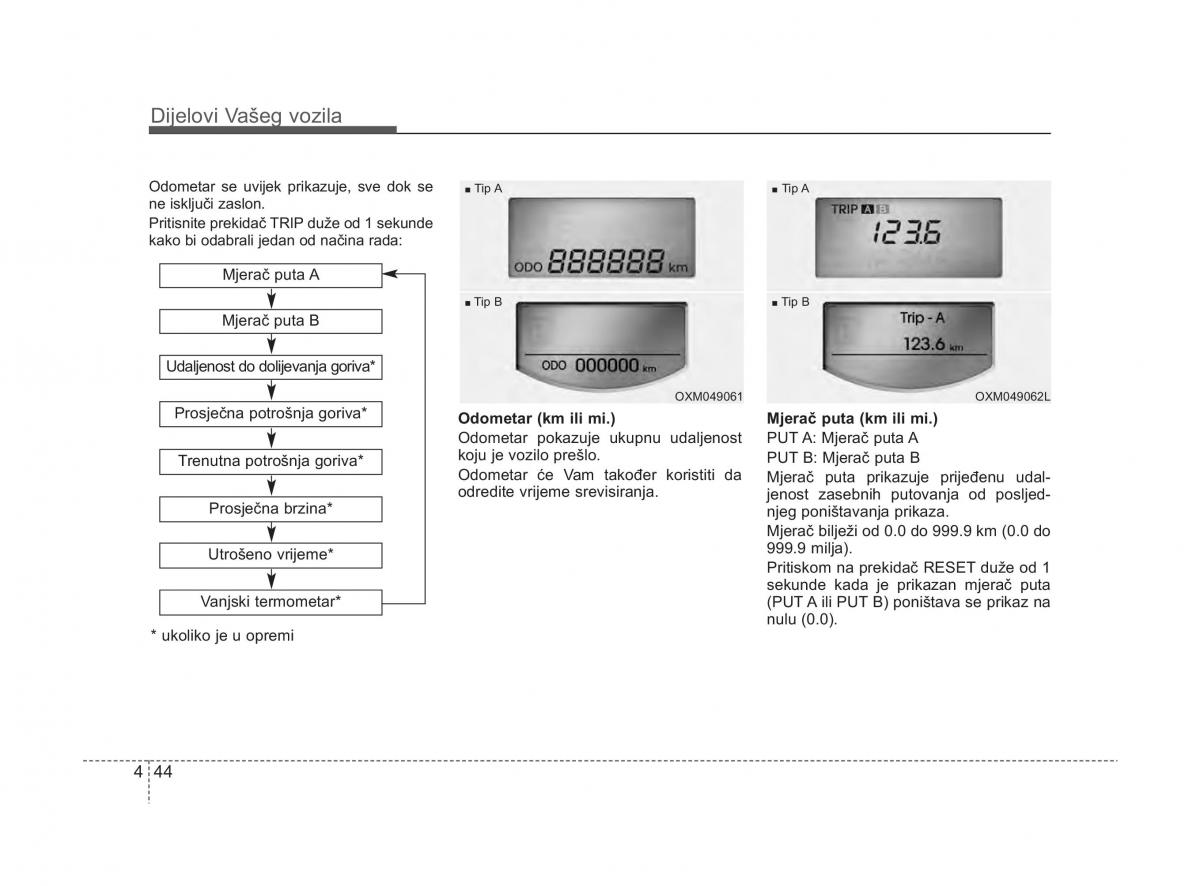 Dijelovi Vašeg vozila

Odometar se uvijek prikazuje, sve dok se ne isključi zaslon.
Pritisnite prekidač TRIP duže od 1 sekunde kako bi odabrali jedan od načina rada:

Mjerač puta A
Mjerač puta B
Udaljenost do dolijevanja goriva*
Prosječna potrošnja goriva*
Trenutna potrošnja goriva*
Prosječna brzina*
Utrošeno vrijeme*
Vanjski termometar*

* ukoliko je u opremi

■ Tip A
ODO 888888 km
■ Tip B
ODO 000000 km
OXM049061

Odometar (km ili mi.)
Odometar pokazuje ukupnu udaljenost koju je vozilo prešlo.
Odometar će Vam također koristiti da odredite vrijeme srevisiranja.

■ Tip A
TRIP A B
123.6
■ Tip B
Trip - A
123.6 km
OXM049062L

Mjerač puta (km ili mi.)
PUT A: Mjerač puta A
PUT B: Mjerač puta B
Mjerač puta prikazuje prijeđenu udaljenost zasebnih putovanja od posljednjeg poništavanja prikaza.
Mjerač bilježi od 0.0 do 999.9 km (0.0 do 999.9 milja).
Pritiskom na prekidač RESET duže od 1 sekunde kada je prikazan mjerač puta (PUT A ili PUT B) poništava se prikaz na nulu (0.0).

4 44