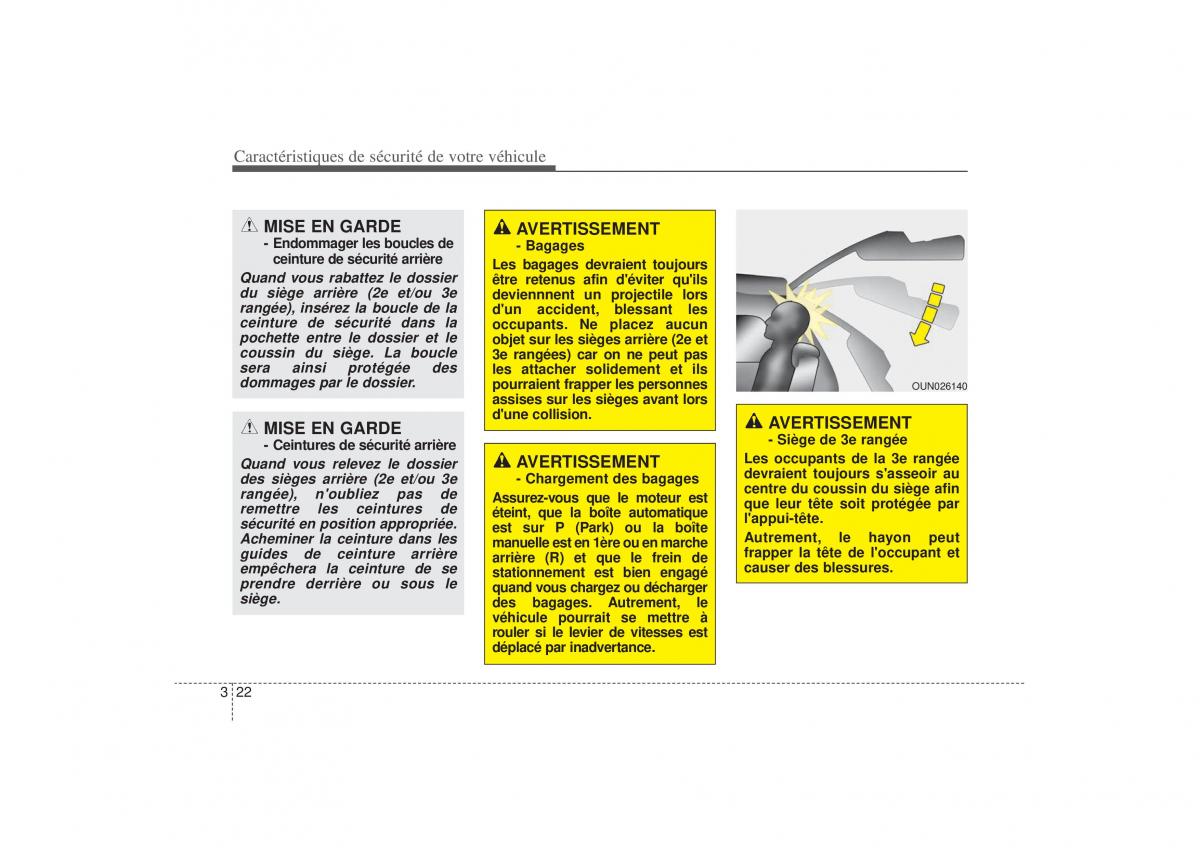 Caractéristiques de sécurité de votre véhicule

MISE EN GARDE
- Endommager les boucles de ceinture de sécurité arrière

Quand vous rabattez le dossier du siège arrière (2e et/ou 3e rangée), insérez la boucle de la ceinture de sécurité dans la pochette entre le dossier et le coussin du siège. La boucle sera ainsi protégée des dommages par le dossier.

MISE EN GARDE
- Ceintures de sécurité arrière

Quand vous relevez le dossier des sièges arrière (2e et/ou 3e rangée), n'oubliez pas de remettre les ceintures de sécurité en position appropriée. Acheminer la ceinture dans les guides de ceinture arrière empêchera la ceinture de se prendre derrière ou sous le siège.

AVERTISSEMENT
- Bagages

Les bagages devraient toujours être retenus afin d'éviter qu'ils deviennnent un projectile lors d'un accident, blessant les occupants. Ne placez aucun objet sur les sièges arrière (2e et 3e rangées) car on ne peut pas les attacher solidement et ils pourraient frapper les personnes assises sur les sièges avant lors d'une collision.

AVERTISSEMENT
- Chargement des bagages

Assurez-vous que le moteur est éteint, que la boîte automatique est sur P (Park) ou la boîte manuelle est en 1ère ou en marche arrière (R) et que le frein de stationnement est bien engagé quand vous chargez ou déchargez des bagages. Autrement, le véhicule pourrait se mettre à rouler si le levier de vitesses est déplacé par inadvertance.

OUN026140

AVERTISSEMENT
- Siège de 3e rangée

Les occupants de la 3e rangée devraient toujours s'asseoir au centre du coussin du siège afin que leur tête soit protégée par l'appui-tête.

Autrement, le hayon peut frapper la tête de l'occupant et causer des blessures.

3 22