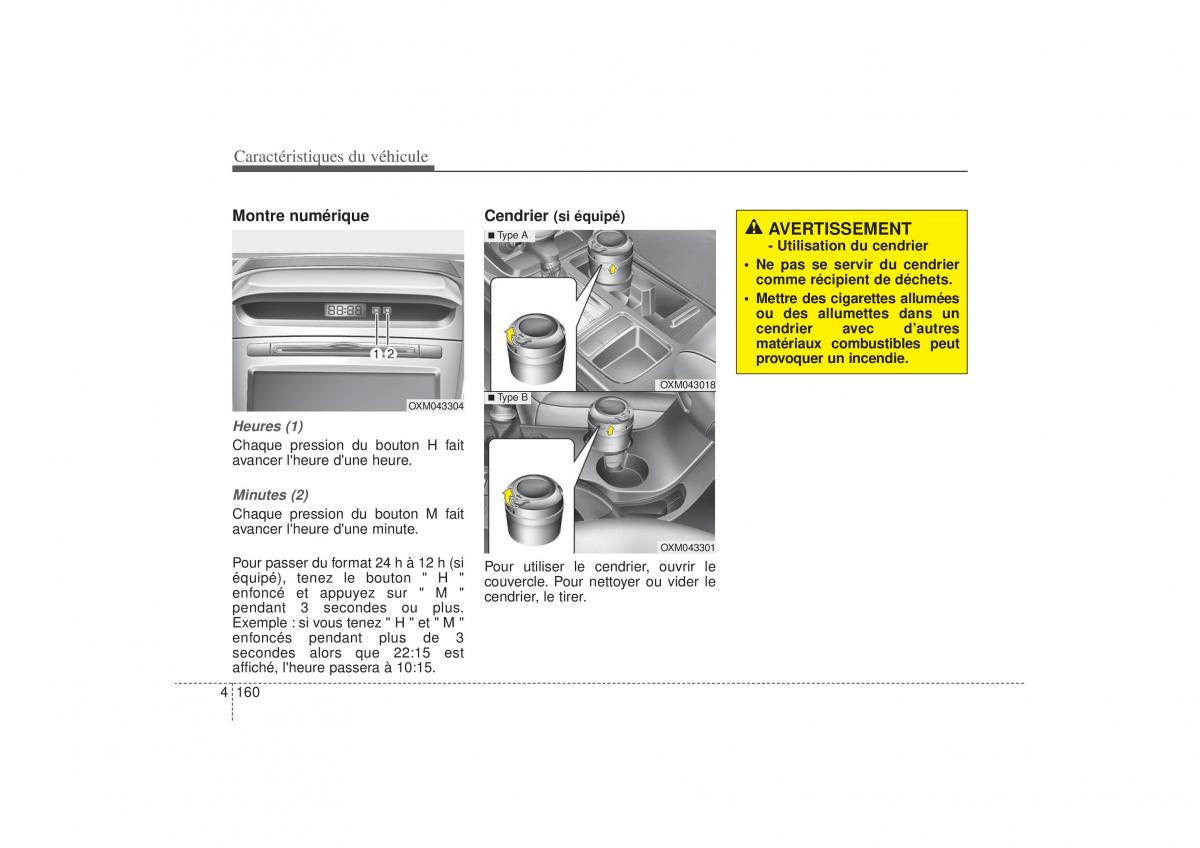 Caractéristiques du véhicule

Montre numérique

88:88

1 2

OXM043304

Heures (1)
Chaque pression du bouton H fait avancer l'heure d'une heure.

Minutes (2)
Chaque pression du bouton M fait avancer l'heure d'une minute.

Pour passer du format 24 h à 12 h (si équipé), tenez le bouton " H " enfoncé et appuyez sur " M " pendant 3 secondes ou plus. Exemple : si vous tenez " H " et " M " enfoncés pendant plus de 3 secondes alors que 22:15 est affiché, l'heure passera à 10:15.

Cendrier (si équipé)

■ Type A

OXM043018

■ Type B

OXM043301

Pour utiliser le cendrier, ouvrir le couvercle. Pour nettoyer ou vider le cendrier, le tirer.

AVERTISSEMENT
- Utilisation du cendrier
• Ne pas se servir du cendrier comme récipient de déchets.
• Mettre des cigarettes allumées ou des allumettes dans un cendrier avec d'autres matériaux combustibles peut provoquer un incendie.

4 160