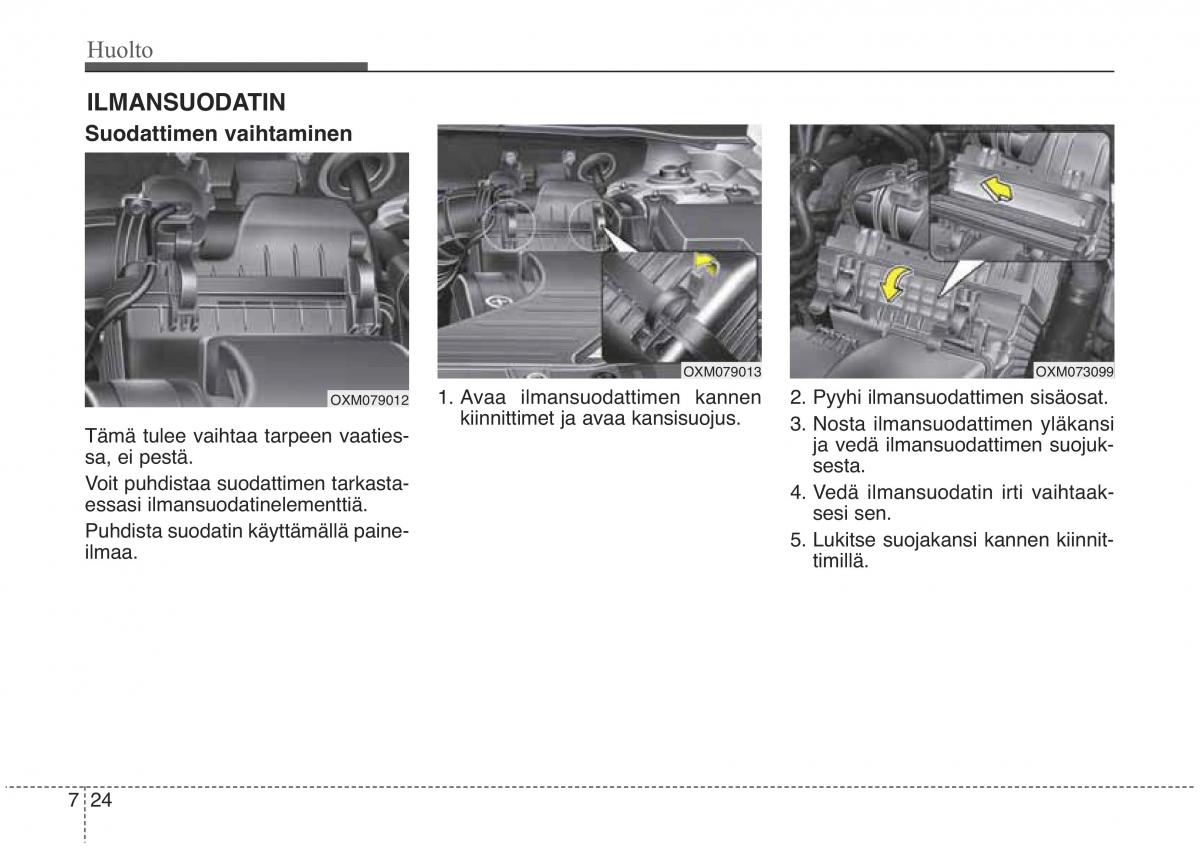 Huolto

ILMANSUODATIN

Suodattimen vaihtaminen

OXM079012

Tämä tulee vaihtaa tarpeen vaatiessa, ei pestä.

Voit puhdistaa suodattimen tarkastaessasi ilmansuodatinelementtiä.

Puhdista suodatin käyttämällä paineilmaa.

OXM079013

1. Avaa ilmansuodattimen kannen kiinnittimet ja avaa kansisuojus.

OXM073099

2. Pyyhi ilmansuodattimen sisäosat.

3. Nosta ilmansuodattimen yläkansi ja vedä ilmansuodattimen suojuksesta.

4. Vedä ilmansuodatin irti vaihtaaksesi sen.

5. Lukitse suojakansi kannen kiinnittimillä.

7 24