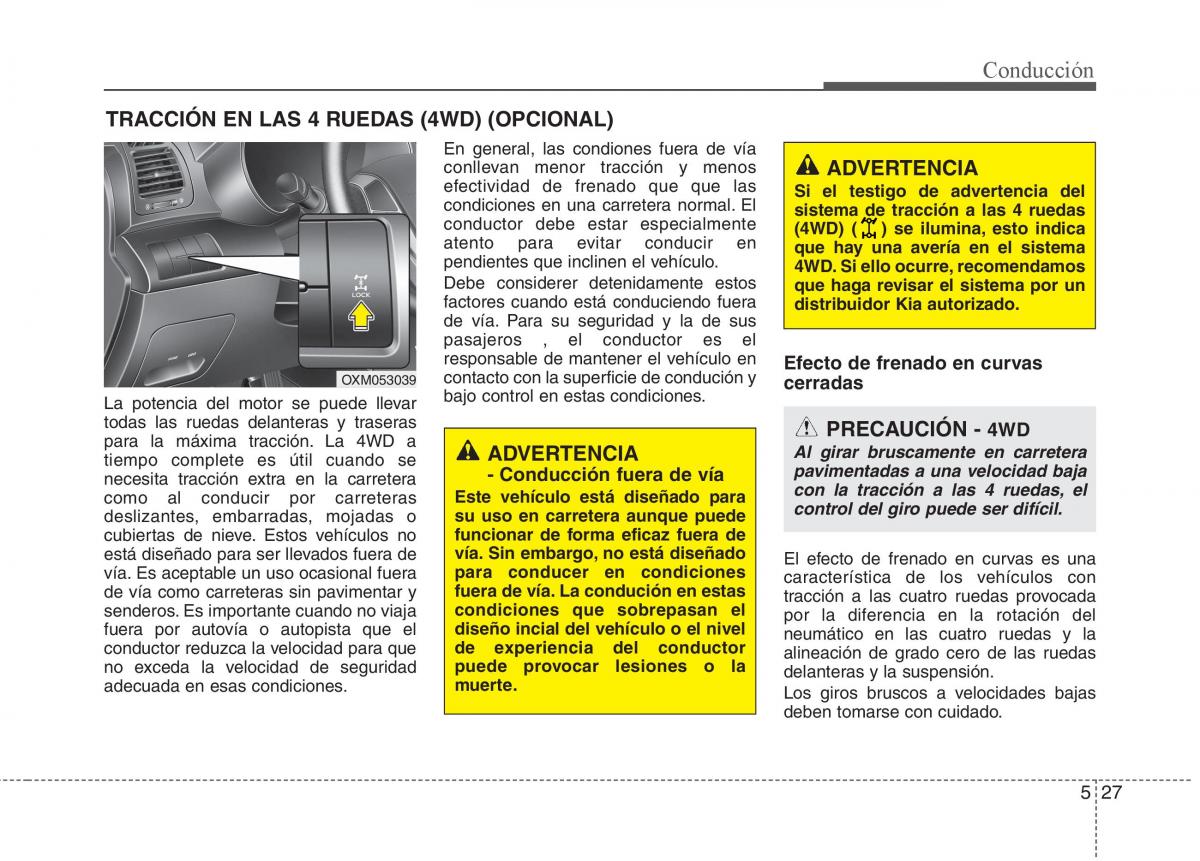 Conducción

TRACCIÓN EN LAS 4 RUEDAS (4WD) (OPCIONAL)

LOCK

OXM053039

La potencia del motor se puede llevar todas las ruedas delanteras y traseras para la máxima tracción. La 4WD a tiempo complete es útil cuando se necesita tracción extra en la carretera como al conducir por carreteras deslizantes, embarradas, mojadas o cubiertas de nieve. Estos vehículos no está diseñado para ser llevados fuera de vía. Es aceptable un uso ocasional fuera de vía como carreteras sin pavimentar y senderos. Es importante cuando no viaja fuera por autovía o autopista que el conductor reduzca la velocidad para que no exceda la velocidad de seguridad adecuada en esas condiciones.

En general, las condiones fuera de vía conllevan menor tracción y menos efectividad de frenado que que las condiciones en una carretera normal. El conductor debe estar especialmente atento para evitar conducir en pendientes que inclinen el vehículo.

Debe considerer detenidamente estos factores cuando está conduciendo fuera de vía. Para su seguridad y la de sus pasajeros , el conductor es el responsable de mantener el vehículo en contacto con la superficie de condución y bajo control en estas condiciones.

ADVERTENCIA
- Conducción fuera de vía
Este vehículo está diseñado para su uso en carretera aunque puede funcionar de forma eficaz fuera de vía. Sin embargo, no está diseñado para conducer en condiciones fuera de vía. La condución en estas condiciones que sobrepasan el diseño incial del vehículo o el nivel de experiencia del conductor puede provocar lesiones o la muerte.

ADVERTENCIA
Si el testigo de advertencia del sistema de tracción a las 4 ruedas (4WD) ( ) se ilumina, esto indica que hay una avería en el sistema 4WD. Si ello ocurre, recomendamos que haga revisar el sistema por un distribuidor Kia autorizado.

Efecto de frenado en curvas cerradas

PRECAUCIÓN - 4WD
Al girar bruscamente en carretera pavimentadas a una velocidad baja con la tracción a las 4 ruedas, el control del giro puede ser difícil.

El efecto de frenado en curvas es una característica de los vehículos con tracción a las cuatro ruedas provocada por la diferencia en la rotación del neumático en las cuatro ruedas y la alineación de grado cero de las ruedas delanteras y la suspensión.

Los giros bruscos a velocidades bajas deben tomarse con cuidado.

5 27