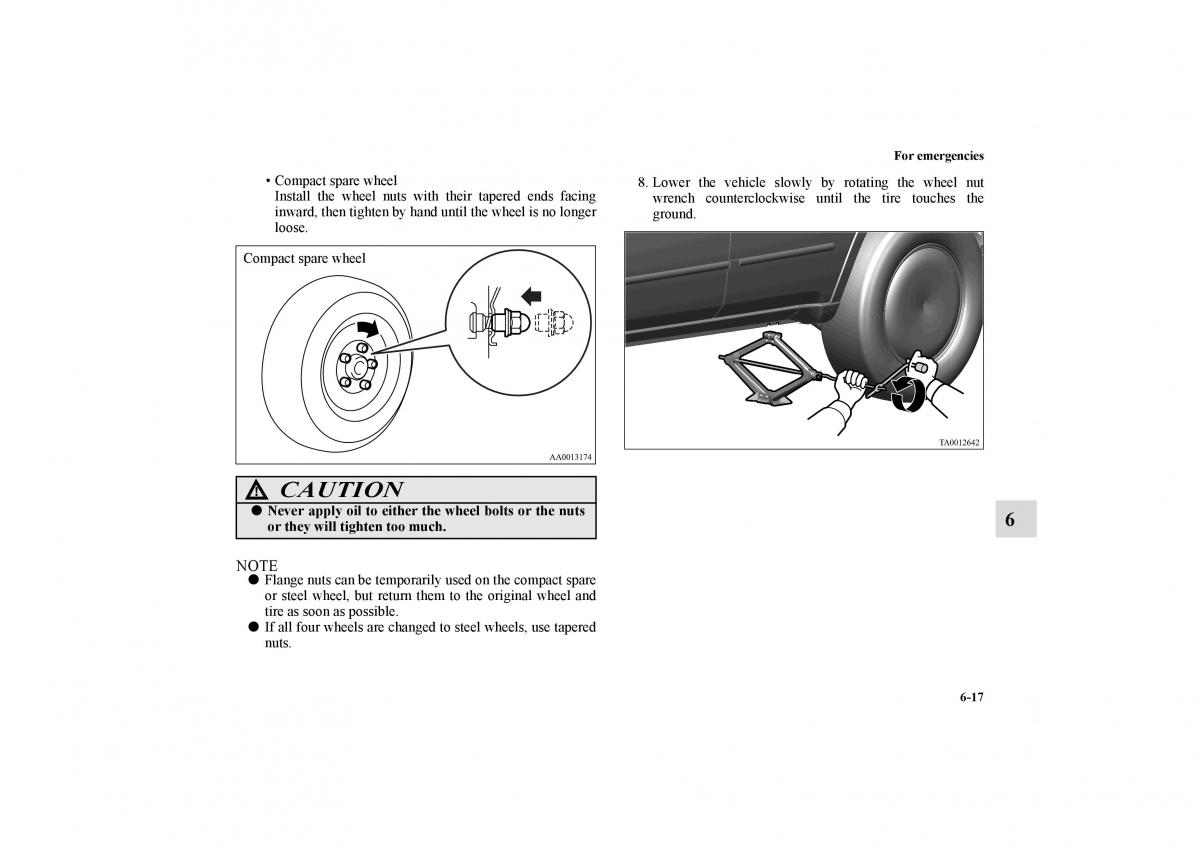 For emergencies

• Compact spare wheel
Install the wheel nuts with their tapered ends facing inward, then tighten by hand until the wheel is no longer loose.

Compact spare wheel

AA0013174

CAUTION
● Never apply oil to either the wheel bolts or the nuts or they will tighten too much.

NOTE
● Flange nuts can be temporarily used on the compact spare or steel wheel, but return them to the original wheel and tire as soon as possible.
● If all four wheels are changed to steel wheels, use tapered nuts.

8. Lower the vehicle slowly by rotating the wheel nut wrench counterclockwise until the tire touches the ground.

TA0012642

6

6-17