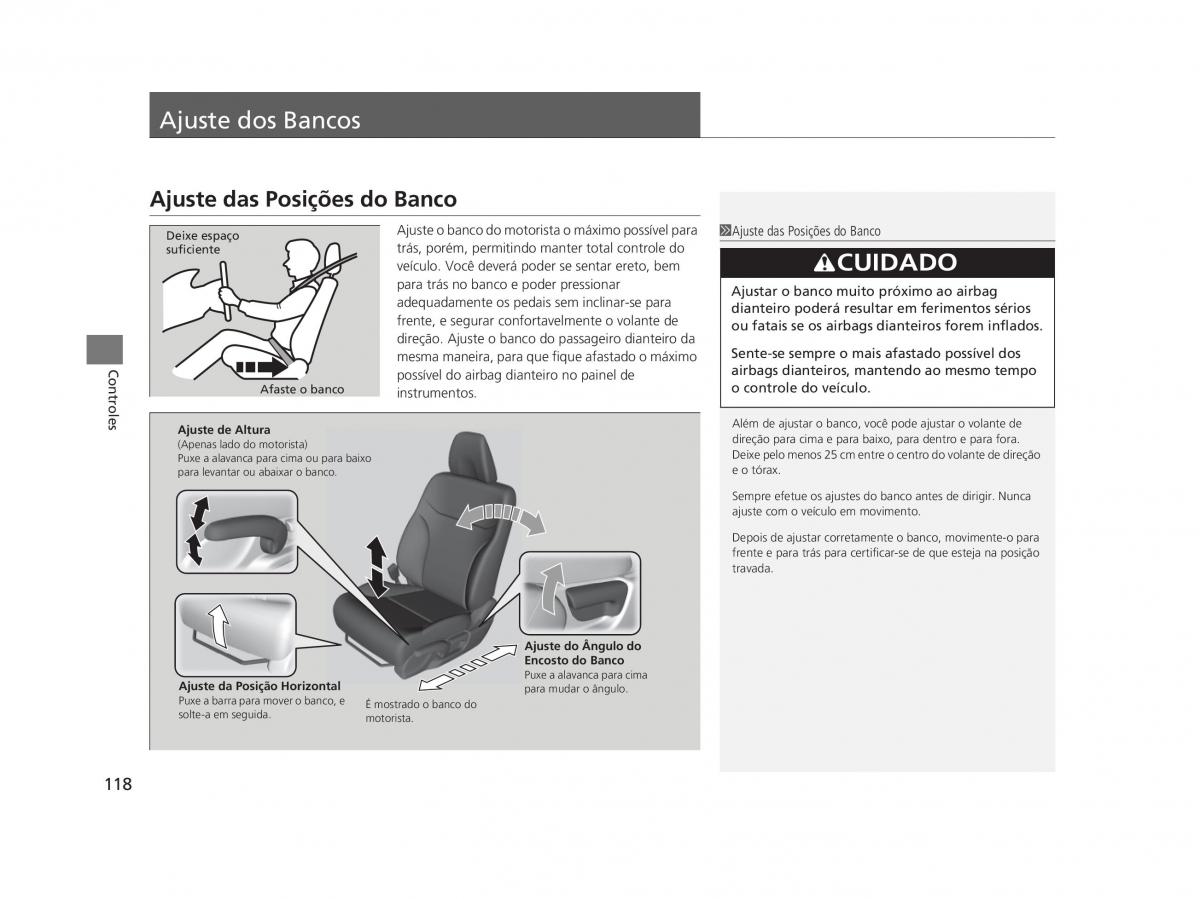 Ajuste dos Bancos

Ajuste das Posições do Banco

Deixe espaço suficiente

Afaste o banco

Ajuste o banco do motorista o máximo possível para trás, porém, permitindo manter total controle do veículo. Você deverá poder se sentar ereto, bem para trás no banco e poder pressionar adequadamente os pedais sem inclinar-se para frente, e segurar confortavelmente o volante de direção. Ajuste o banco do passageiro dianteiro da mesma maneira, para que fique afastado o máximo possível do airbag dianteiro no painel de instrumentos.

Ajuste de Altura
(Apenas lado do motorista)
Puxe a alavanca para cima ou para baixo para levantar ou abaixar o banco.

Ajuste da Posição Horizontal
Puxe a barra para mover o banco, e solte-a em seguida.

É mostrado o banco do motorista.

Ajuste do Ângulo do Encosto do Banco
Puxe a alavanca para cima para mudar o ângulo.

Ajuste das Posições do Banco

CUIDADO

Ajustar o banco muito próximo ao airbag dianteiro poderá resultar em ferimentos sérios ou fatais se os airbags dianteiros forem inflados.

Sente-se sempre o mais afastado possível dos airbags dianteiros, mantendo ao mesmo tempo o controle do veículo.

Além de ajustar o banco, você pode ajustar o volante de direção para cima e para baixo, para dentro e para fora. Deixe pelo menos 25 cm entre o centro do volante de direção e o tórax.

Sempre efetue os ajustes do banco antes de dirigir. Nunca ajuste com o veículo em movimento.

Depois de ajustar corretamente o banco, movimente-o para frente e para trás para certificar-se de que esteja na posição travada.

Controles

118