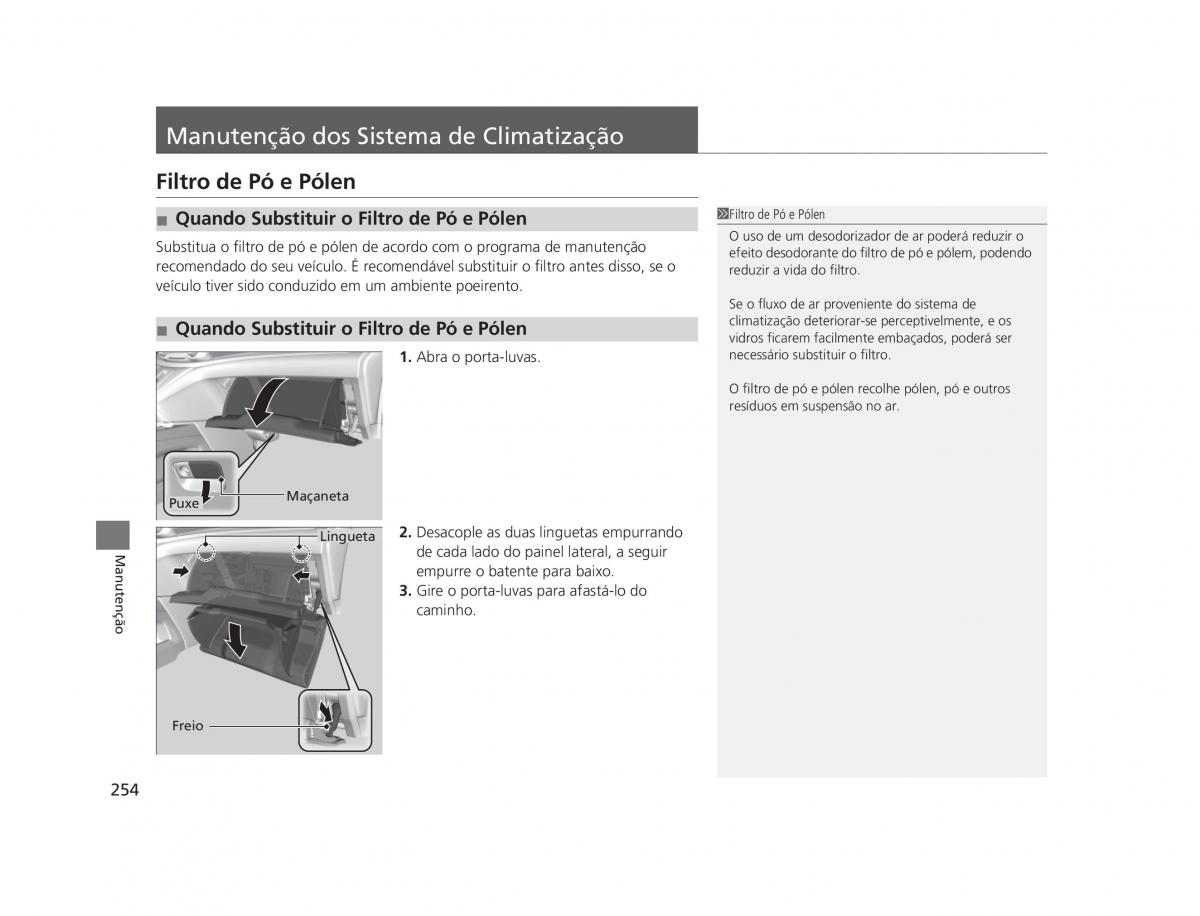 Manutenção dos Sistema de Climatização

Filtro de Pó e Pólen

■ Quando Substituir o Filtro de Pó e Pólen

Substitua o filtro de pó e pólen de acordo com o programa de manutenção recomendado do seu veículo. É recomendável substituir o filtro antes disso, se o veículo tiver sido conduzido em um ambiente poeirento.

■ Quando Substituir o Filtro de Pó e Pólen

Puxe
Maçaneta

1. Abra o porta-luvas.

Lingueta
Freio

2. Desacople as duas linguetas empurrando de cada lado do painel lateral, a seguir empurre o batente para baixo.
3. Gire o porta-luvas para afastá-lo do caminho.

Filtro de Pó e Pólen
O uso de um desodorizador de ar poderá reduzir o efeito desodorante do filtro de pó e pólem, podendo reduzir a vida do filtro.

Se o fluxo de ar proveniente do sistema de climatização deteriorar-se perceptivelmente, e os vidros ficarem facilmente embaçados, poderá ser necessário substituir o filtro.

O filtro de pó e pólen recolhe pólen, pó e outros resíduos em suspensão no ar.

Manutenção

254