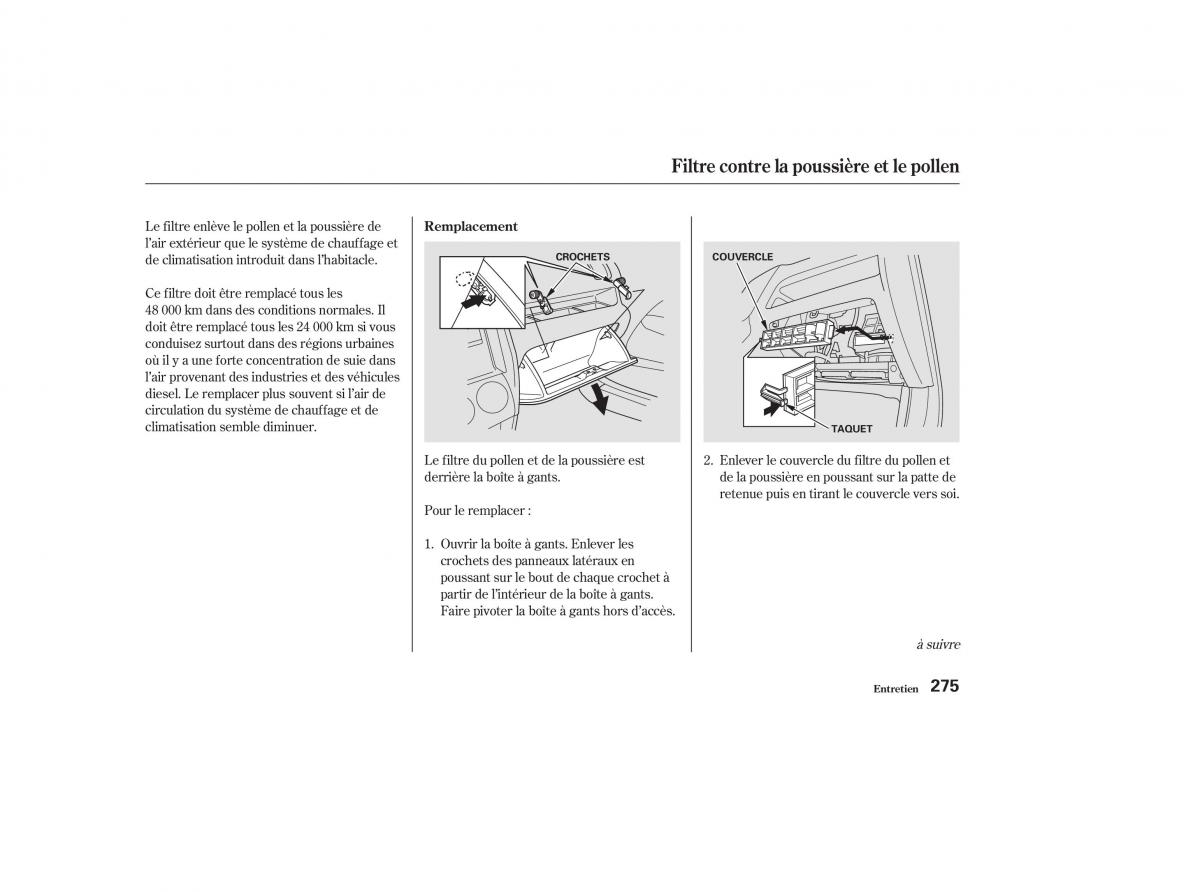 Filtre contre la poussière et le pollen

Le filtre enlève le pollen et la poussière de l'air extérieur que le système de chauffage et de climatisation introduit dans l'habitacle.

Ce filtre doit être remplacé tous les 48 000 km dans des conditions normales. Il doit être remplacé tous les 24 000 km si vous conduisez surtout dans des régions urbaines où il y a une forte concentration de suie dans l'air provenant des industries et des véhicules diesel. Le remplacer plus souvent si l'air de circulation du système de chauffage et de climatisation semble diminuer.

Remplacement

CROCHETS

Le filtre du pollen et de la poussière est derrière la boîte à gants.

Pour le remplacer :

1. Ouvrir la boîte à gants. Enlever les crochets des panneaux latéraux en poussant sur le bout de chaque crochet à partir de l'intérieur de la boîte à gants. Faire pivoter la boîte à gants hors d'accès.

COUVERCLE

TAQUET

2. Enlever le couvercle du filtre du pollen et de la poussière en poussant sur la patte de retenue puis en tirant le couvercle vers soi.

à suivre

Entretien 275